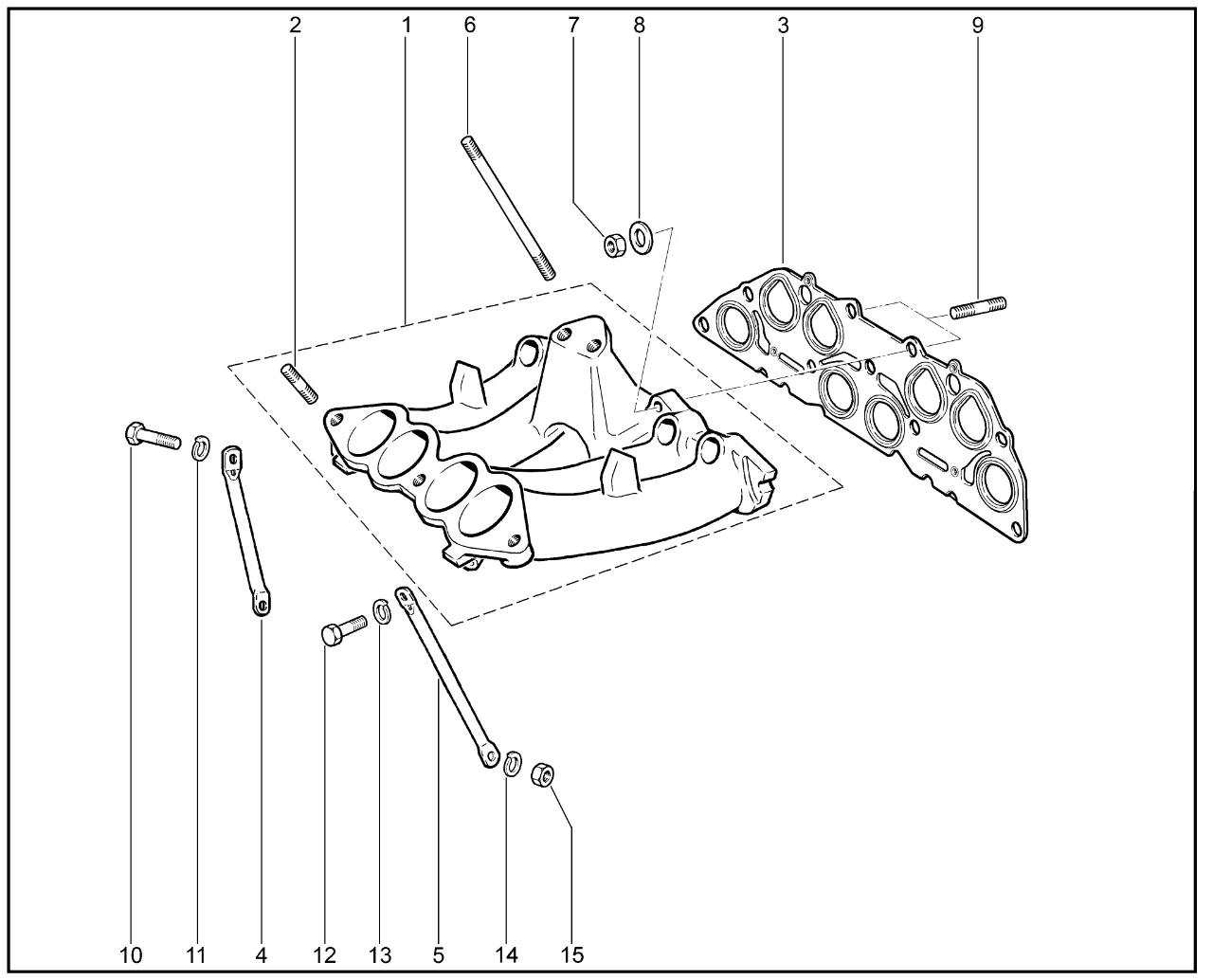 2 1 6 7 8 3 9

10 11 4 12 13 5 14 15