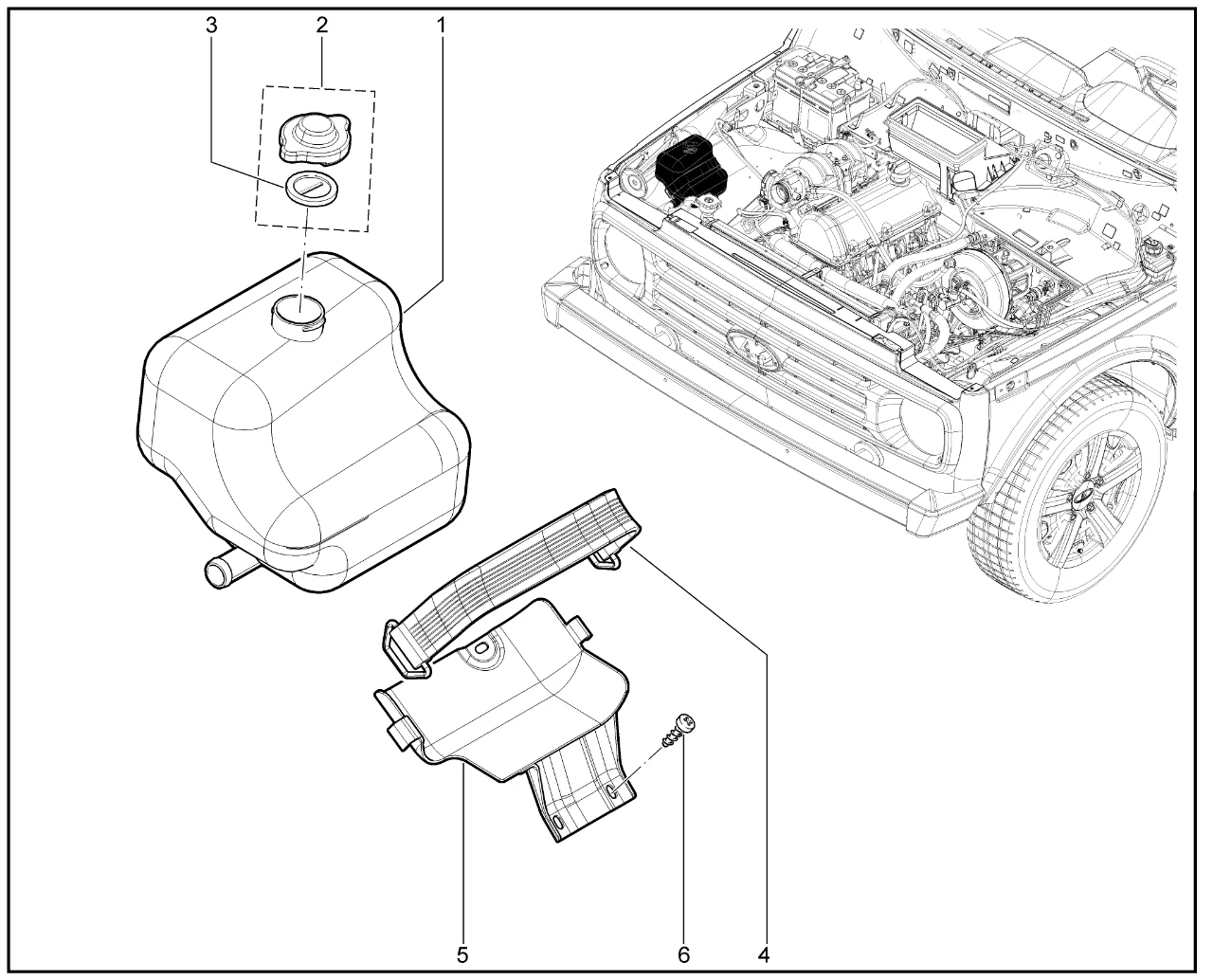 3 2 1

5 6 4