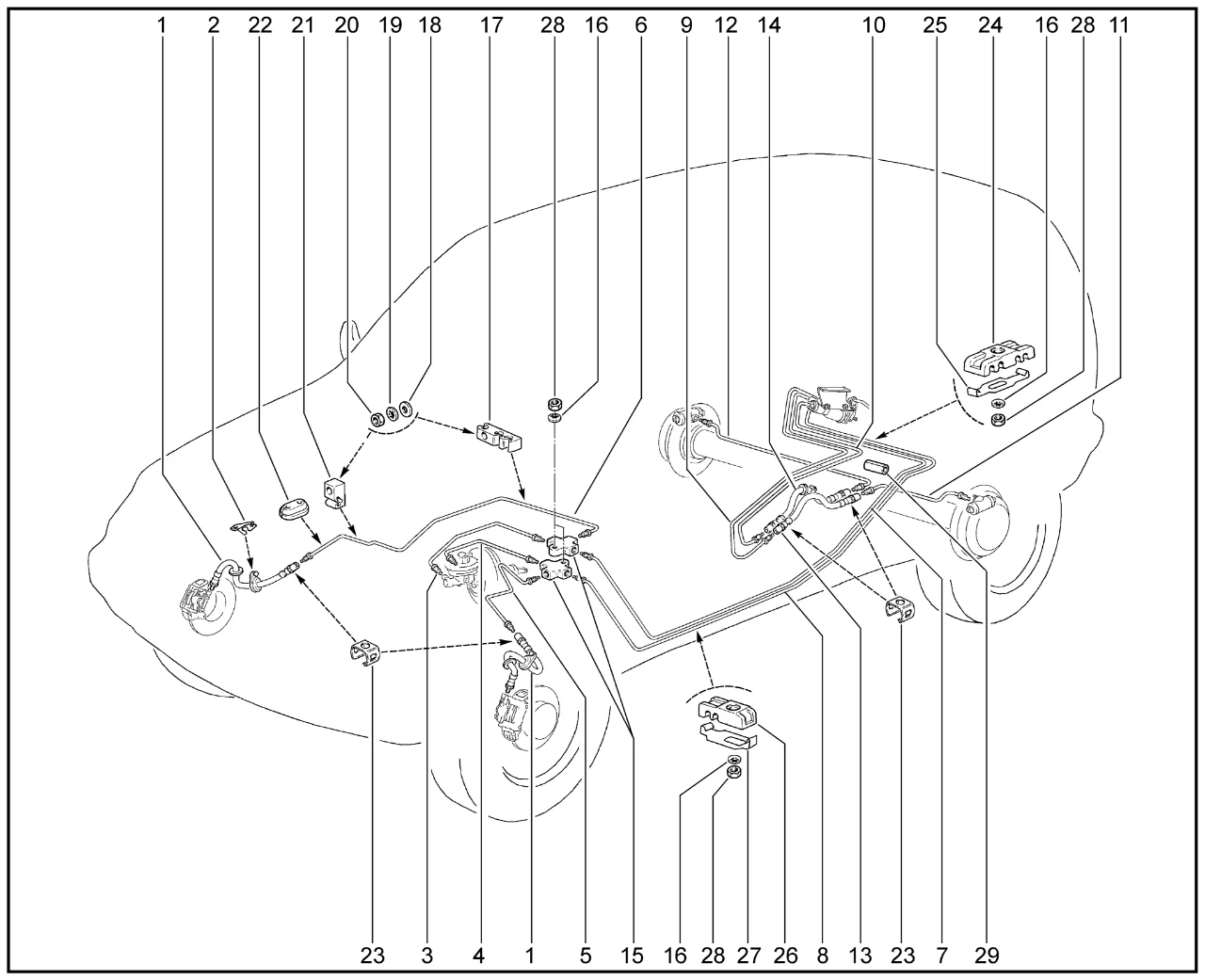 1 2 22 21 20 19 18 17 28 16 6 9 12 14 10 25 24 16 28 11

23 3 4 1 5 15 16 28 27 26 8 13 23 7 29