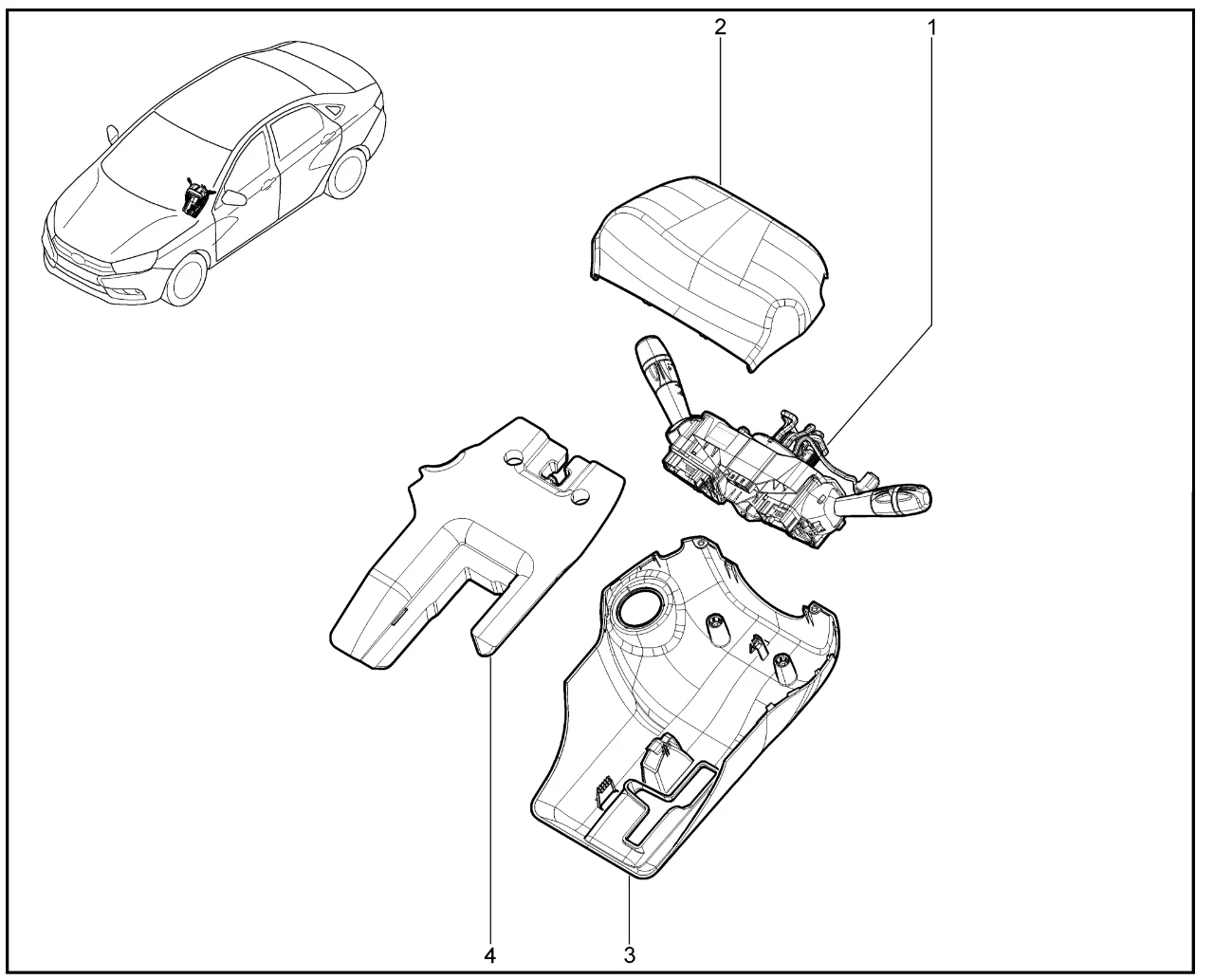 2
1
4
3