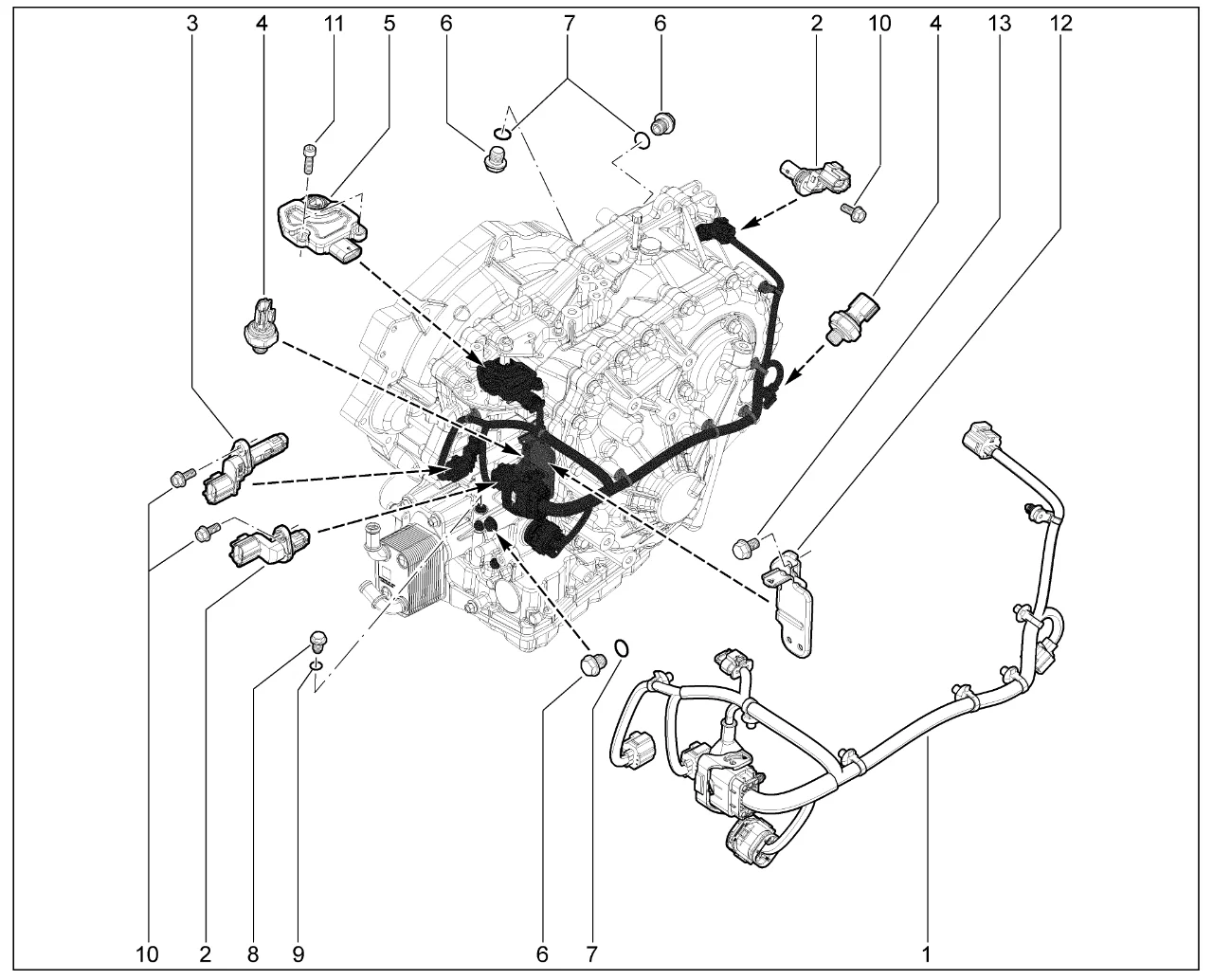 3 4 11 5 6 7 6 2 10 4 13 12

10 2 8 9 6 7 1