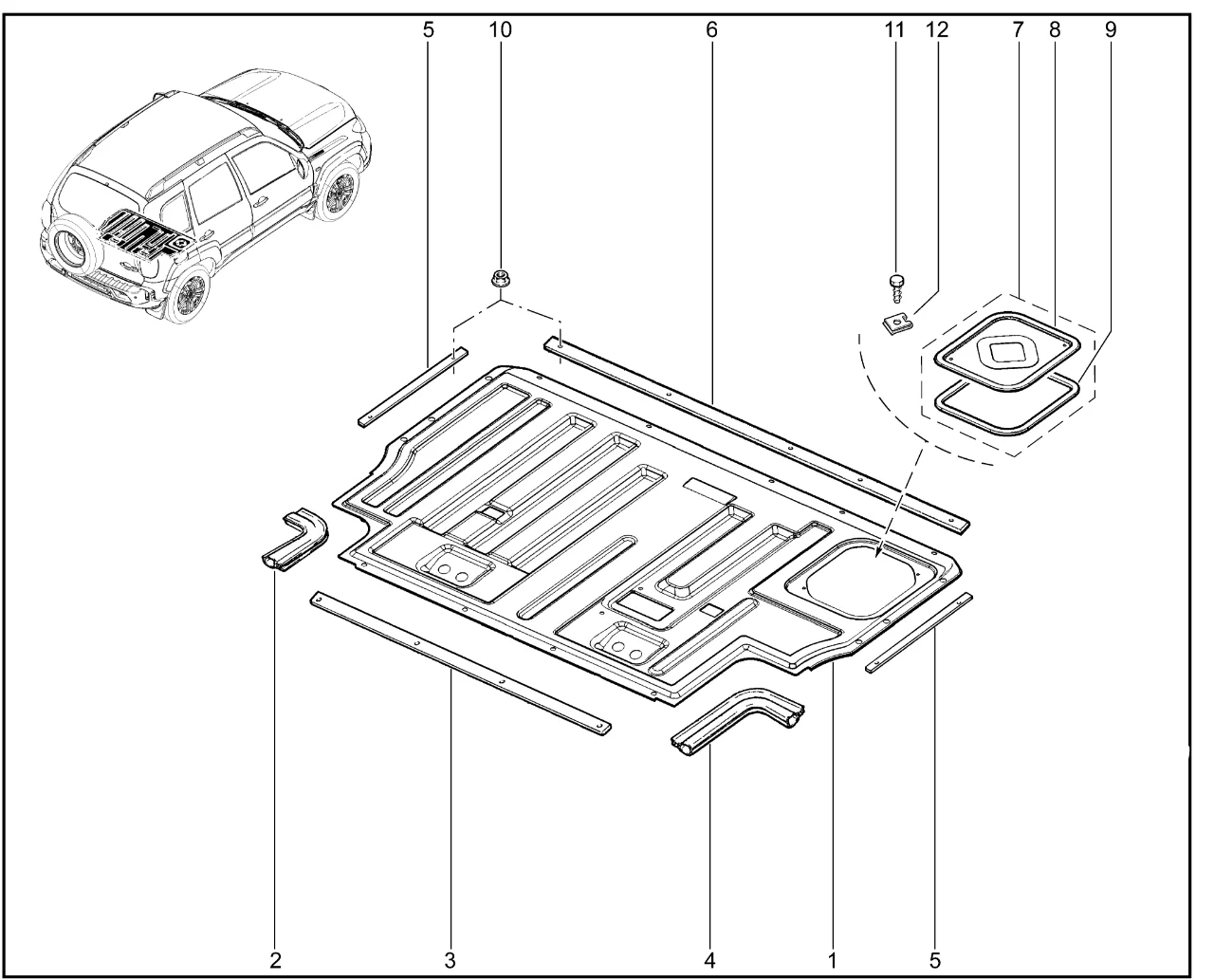 5
10
6
11
12
7
8
9
2
3
4
1
5