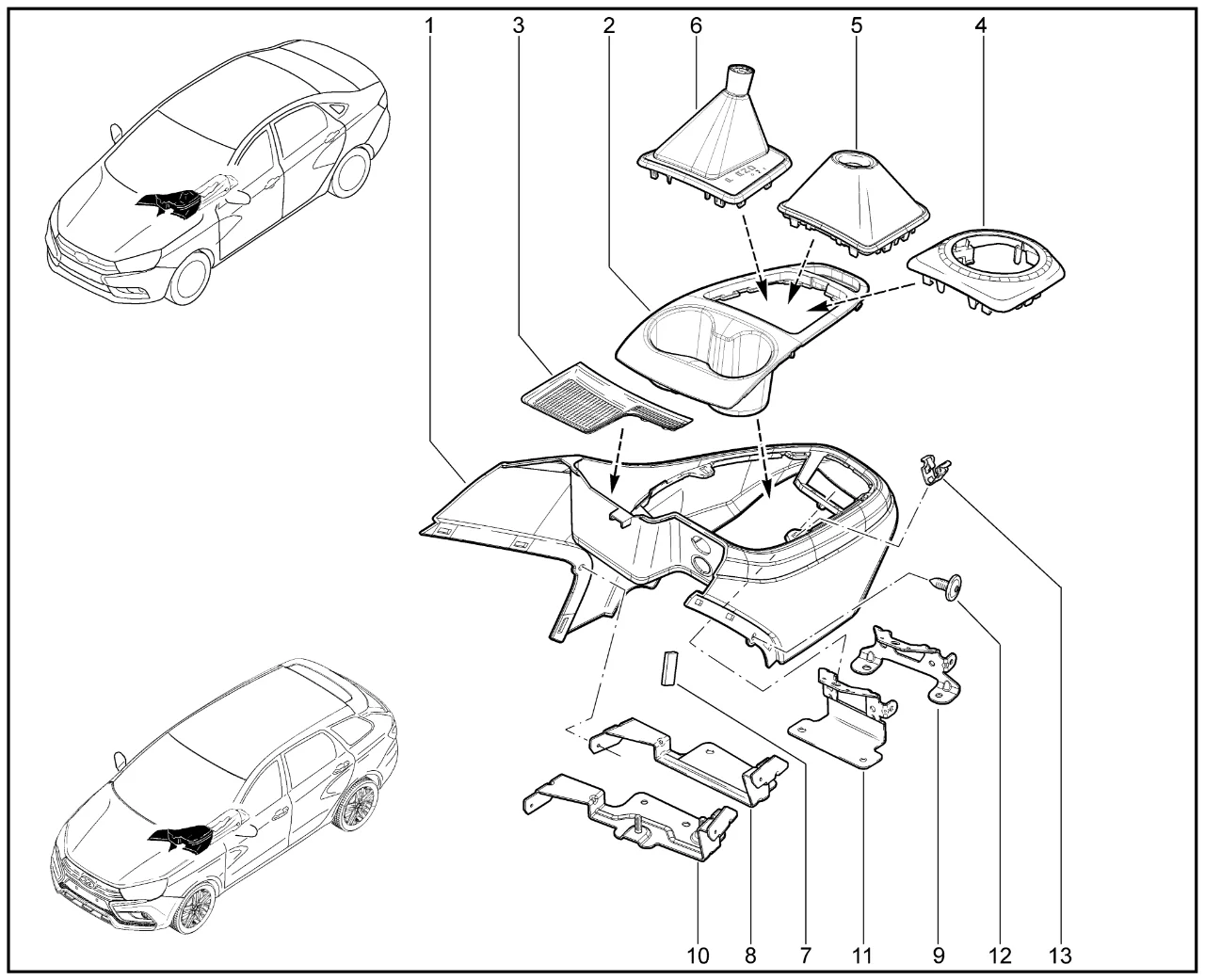 1 3 2 6 5 4

10 8 7 11 9 12 13