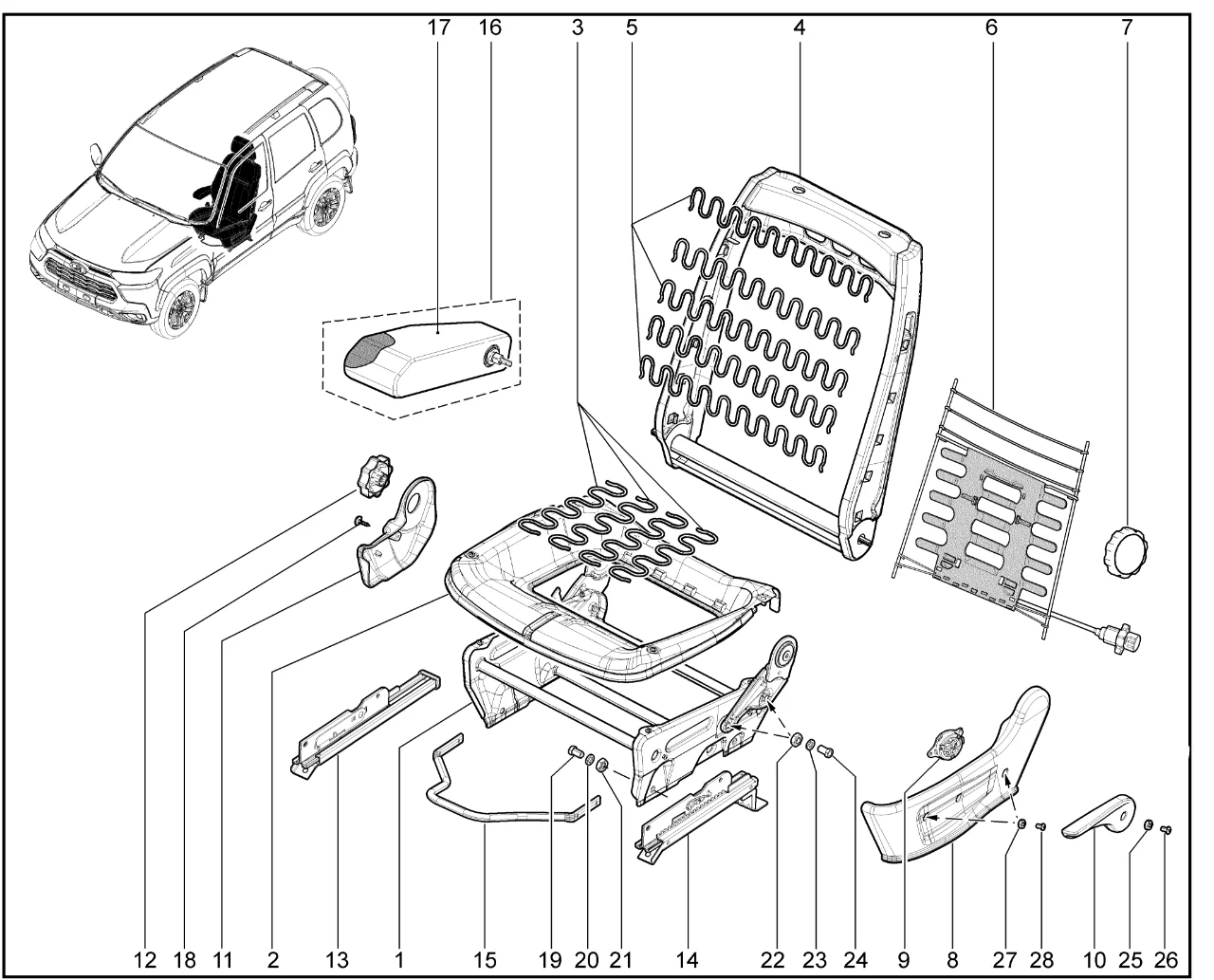 17 16 3 5 4 6 7

12 18 11 2 13 1 15 19 20 21 14 22 23 24 9 8 27 28 10 25 26