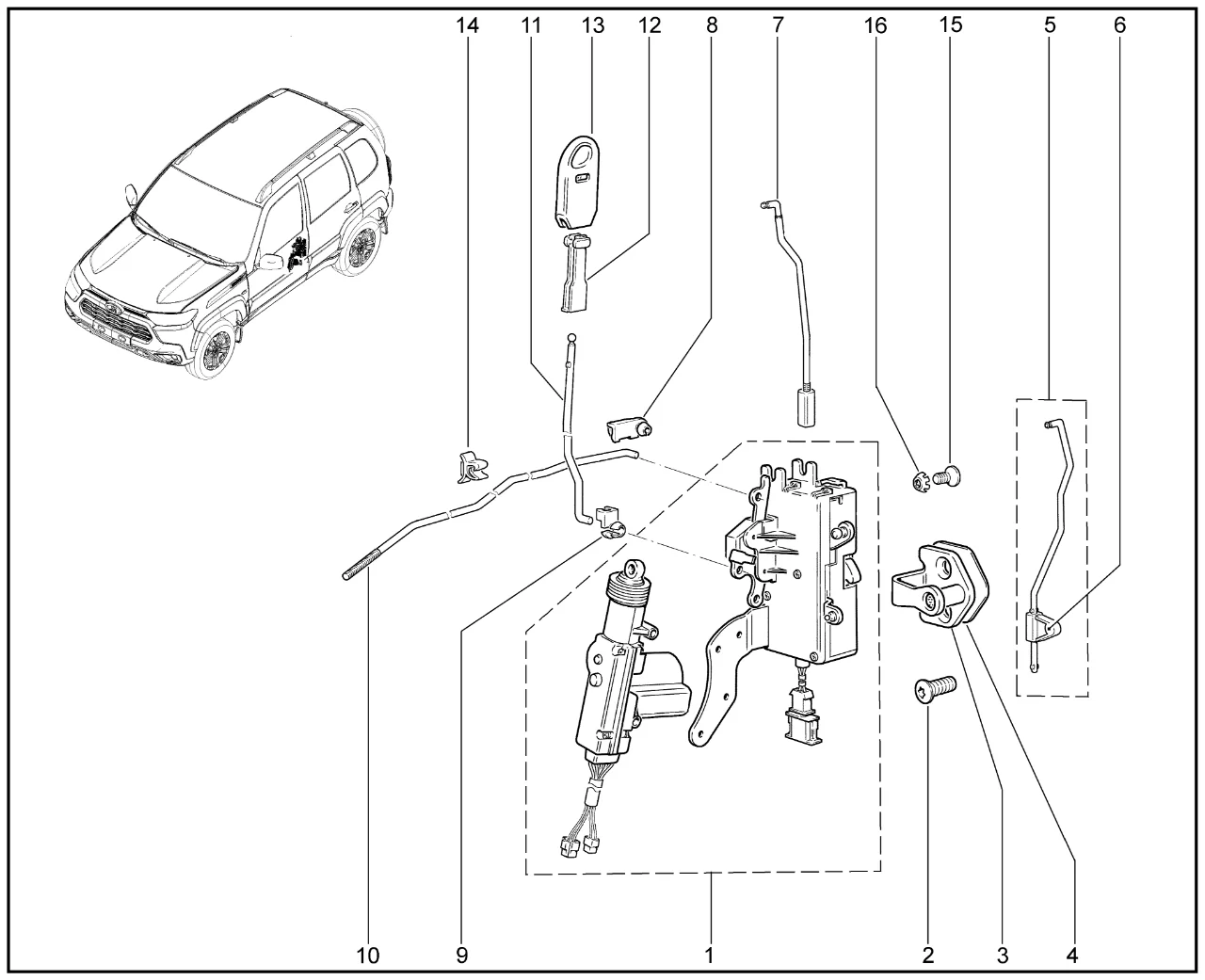 14 11 13 12 8 7 16 15 5 6

10 9 1 2 3 4