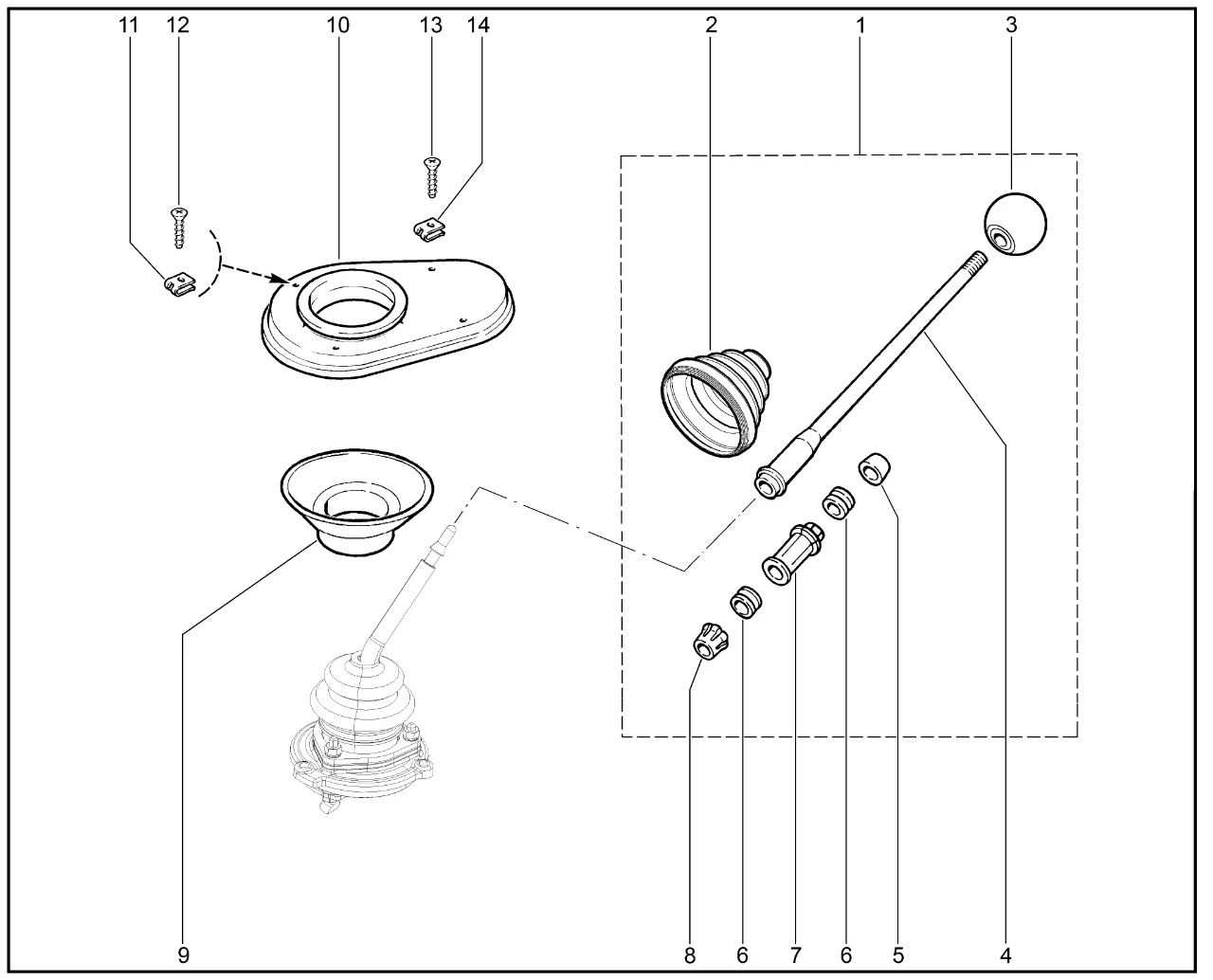 11 12 10 13 14 2 1 3

9 8 6 7 6 5 4