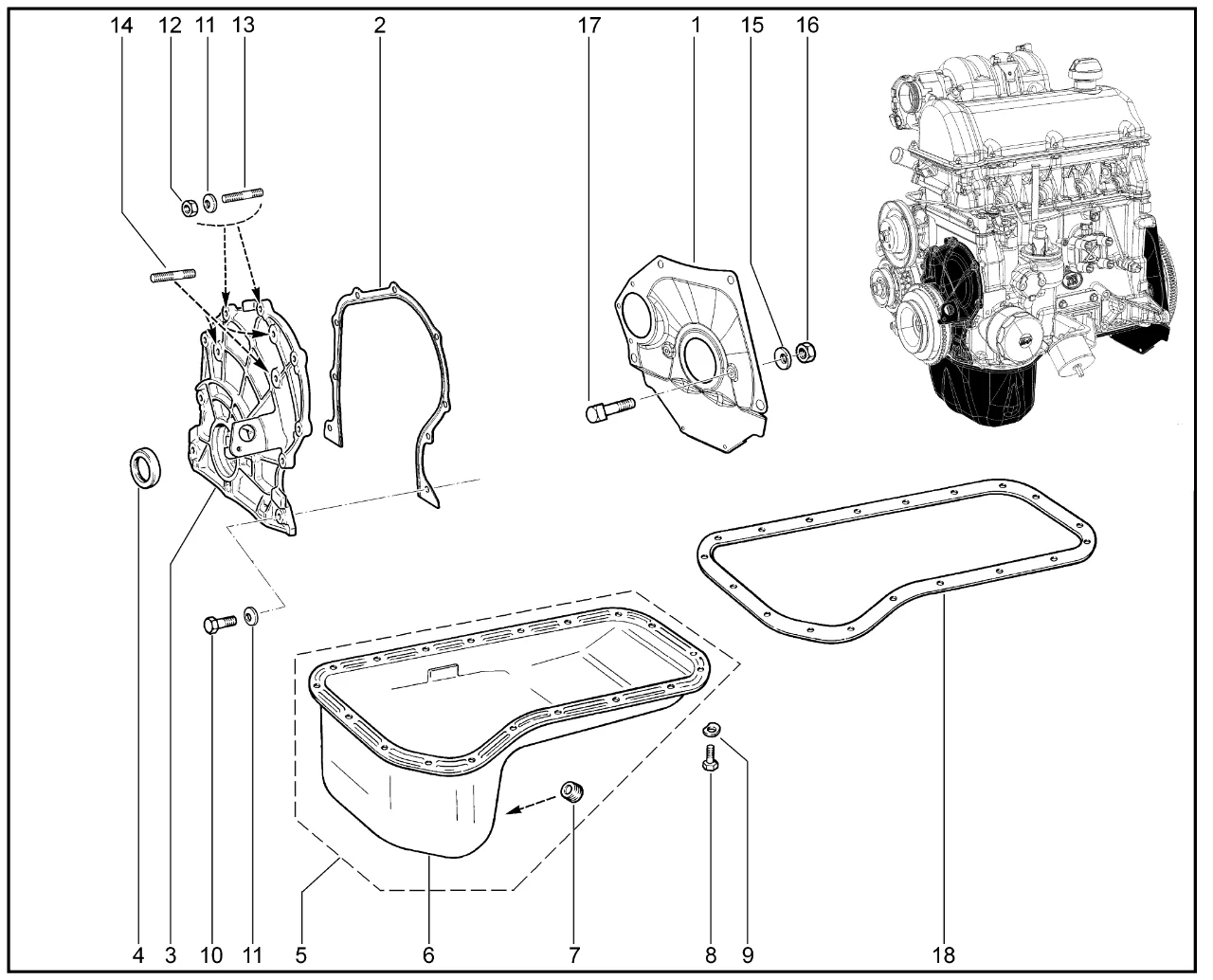 14 12 11 13 2 17 1 15 16

4 3 10 11 5 6 7 8 9 18