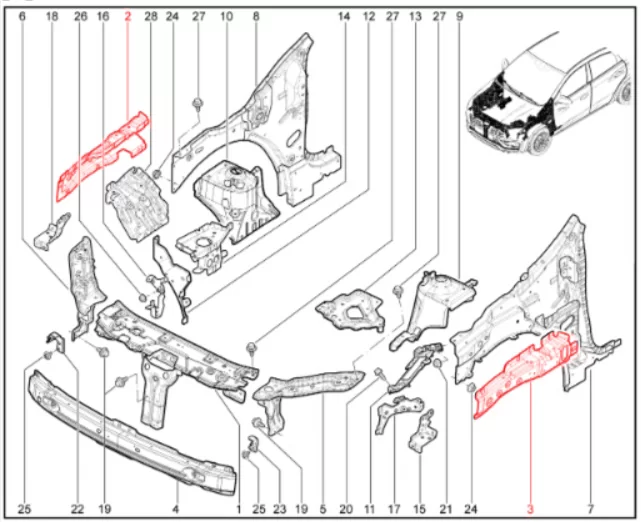 6 18 26 16 2 28 24 27 10 8 14 12 27 13 27 9

25 22 19 4 1 25 23 19 5 20 11 17 15 21 24 3 7