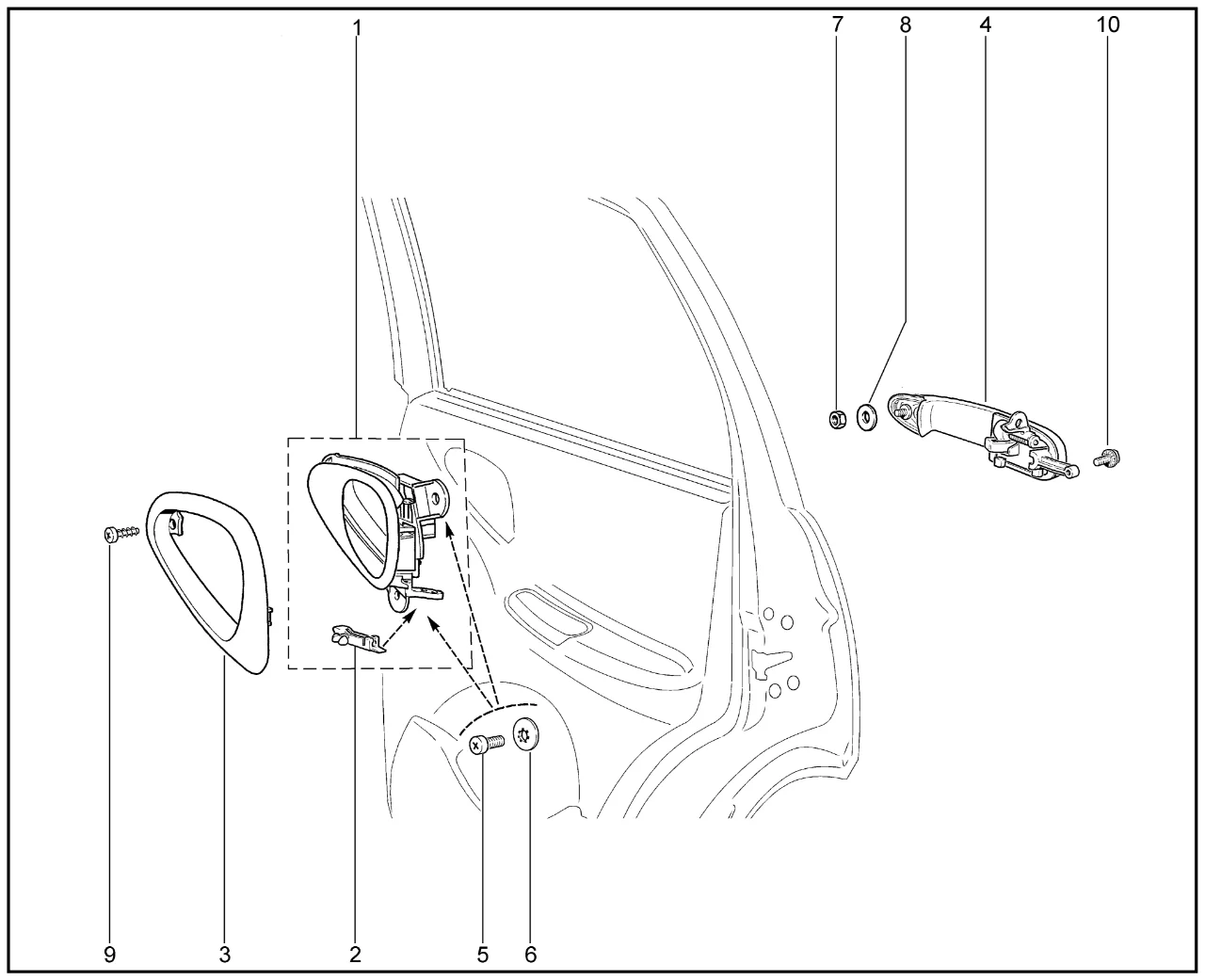 1
7
8
4
10
9
3
2
5
6