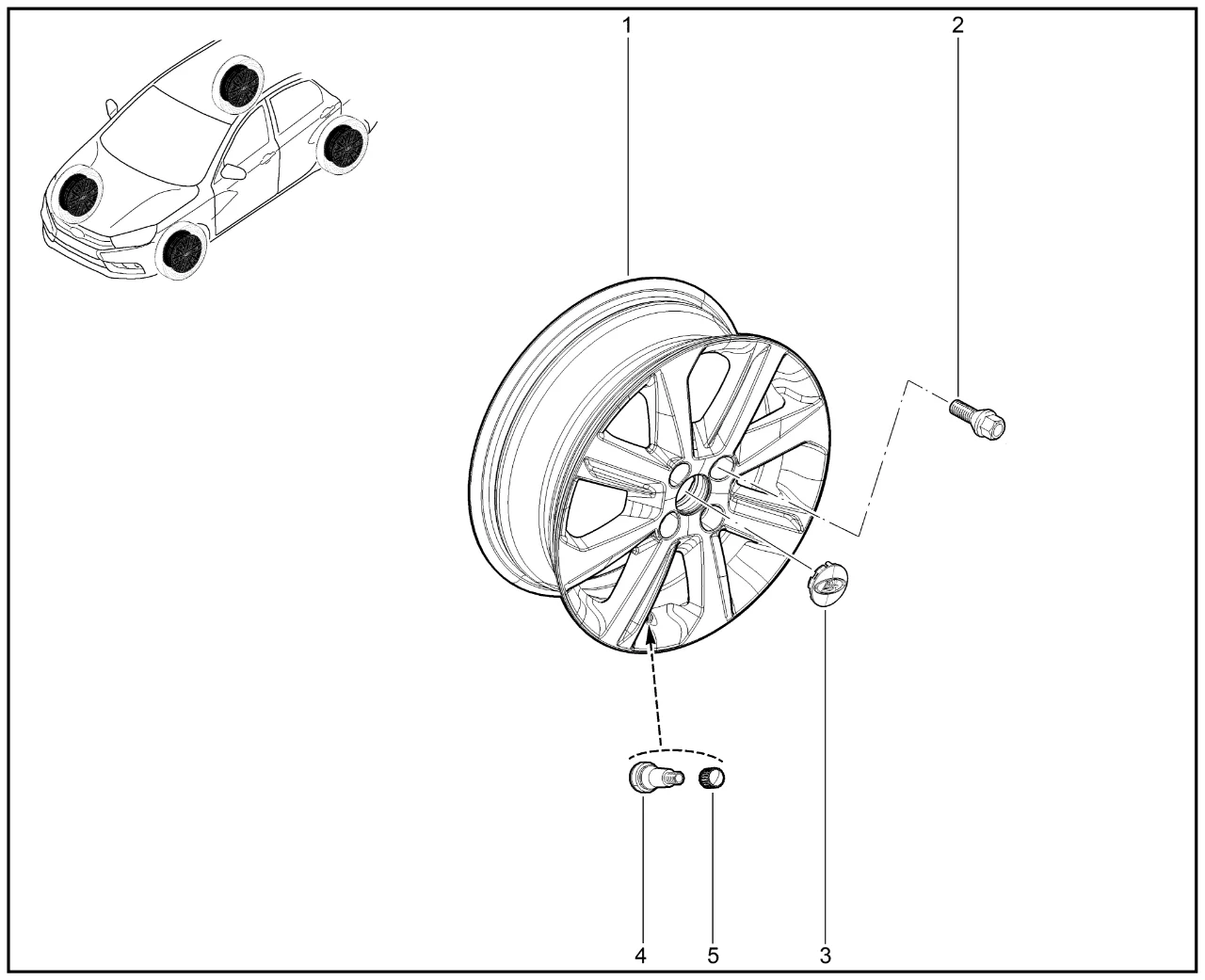 1
2
4
5
3