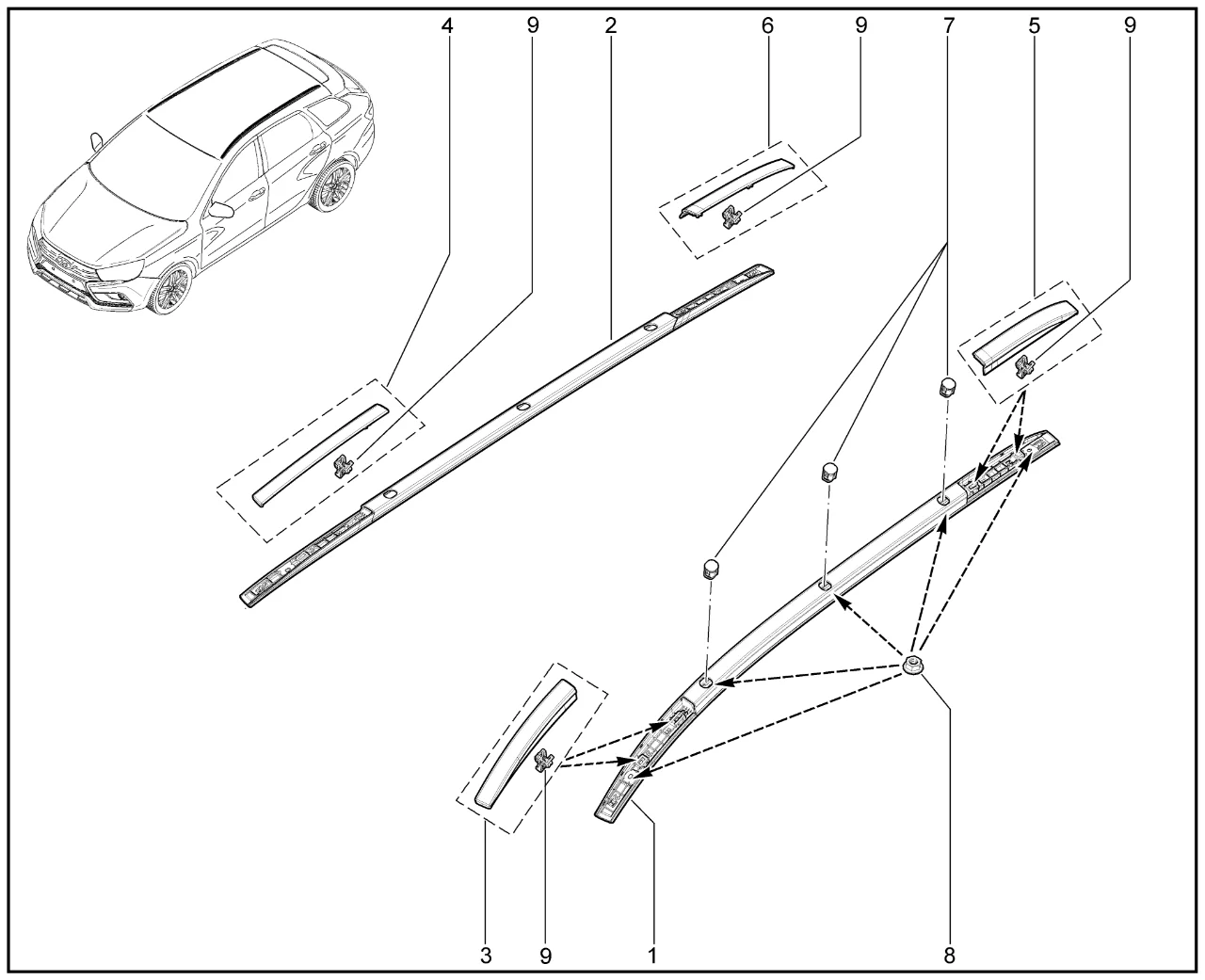 4
9
2
6
9
7
5
9
3
9
1
8