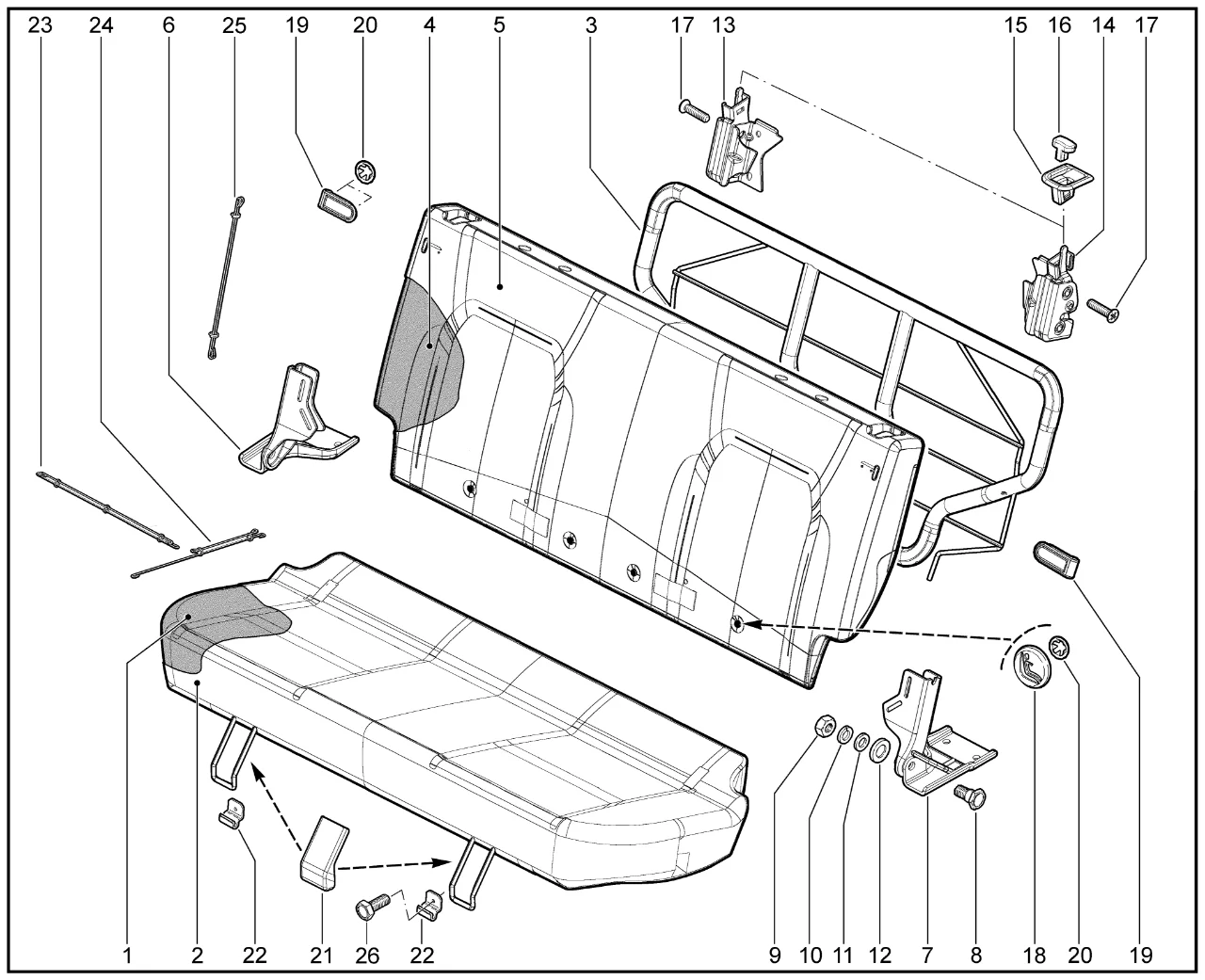 23 24 6 25 19 20 4 5 3 17 13 15 16 14 17

1 2 22 21 26 22 9 10 11 12 7 8 18 20 19