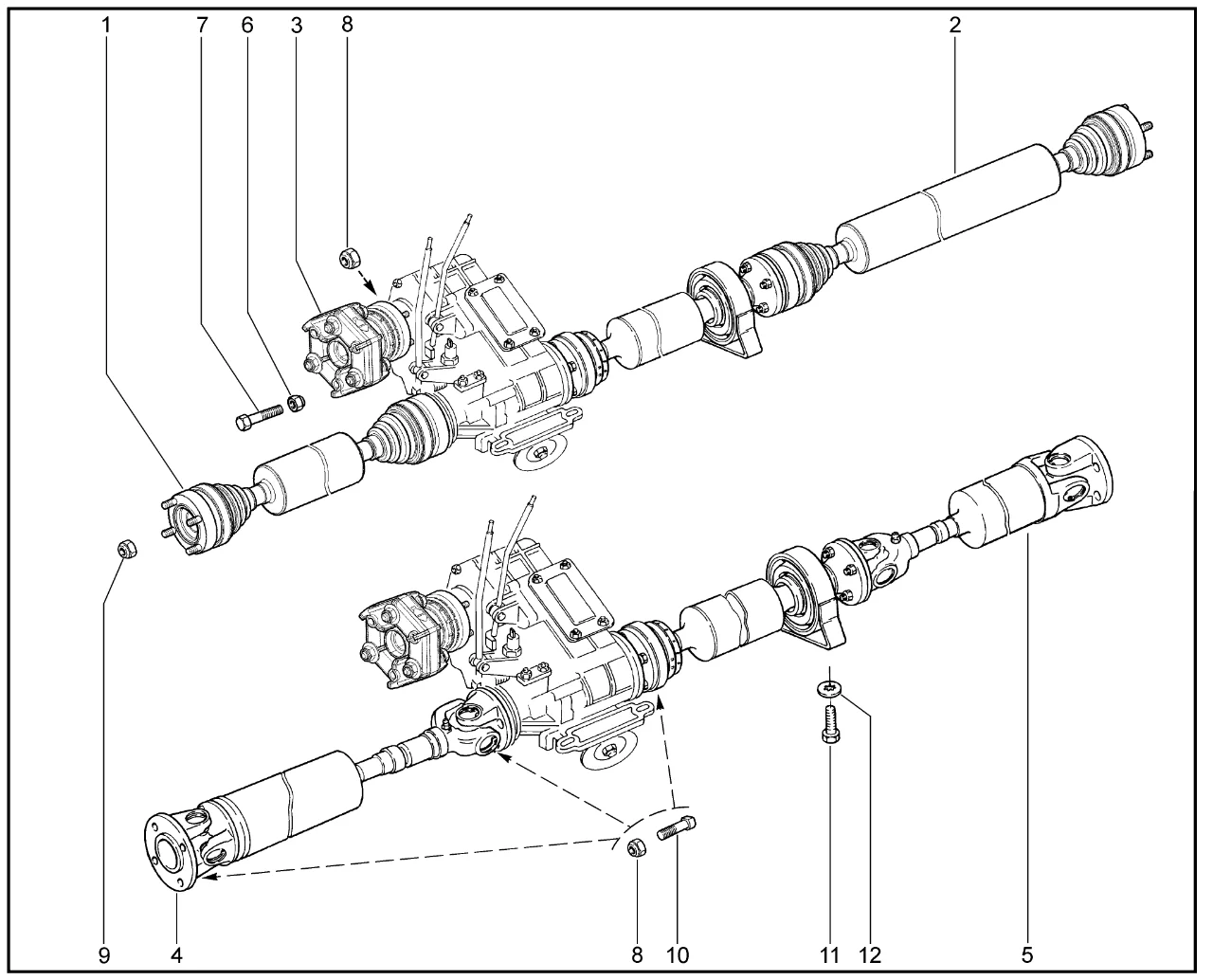 1 7 6 3 8 2

9 4 8 10 11 12 5