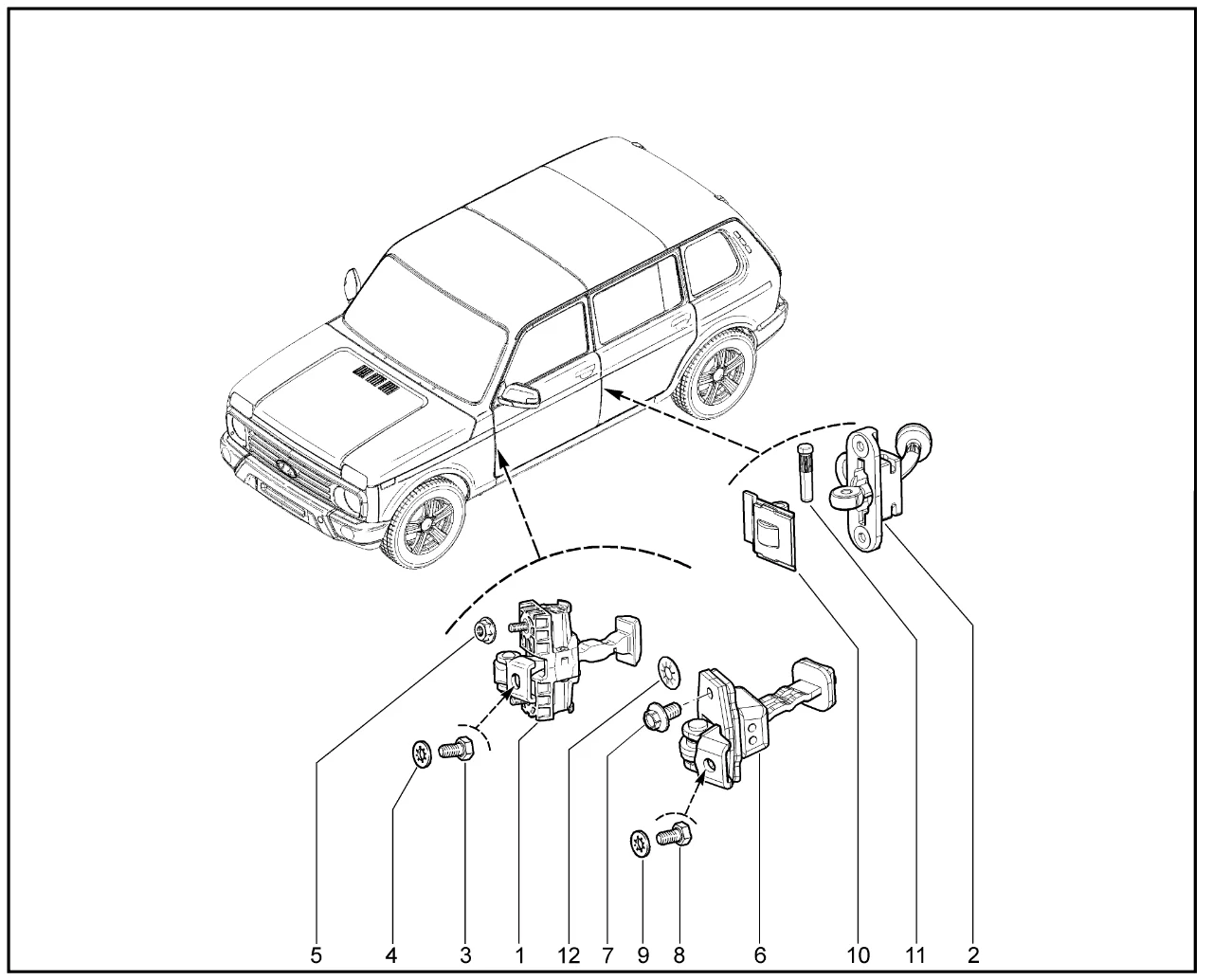 5 4 3 1 12 7 9 8 6 10 11 2