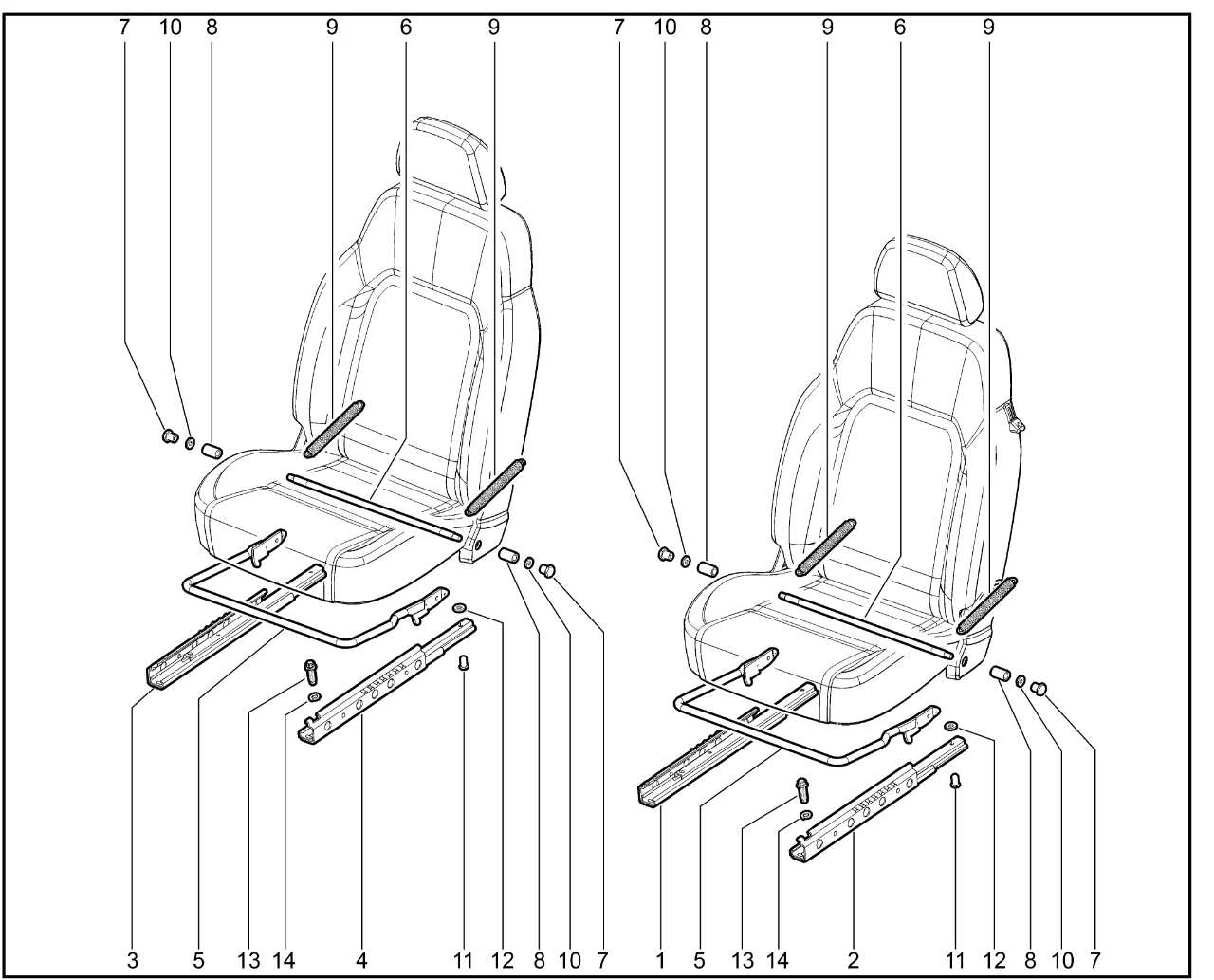 7 10 8 9 6 9 7 10 8 9 6 9

3 5 13 14 4 11 12 8 10 7 1 5 13 14 2 11 12 8 10 7