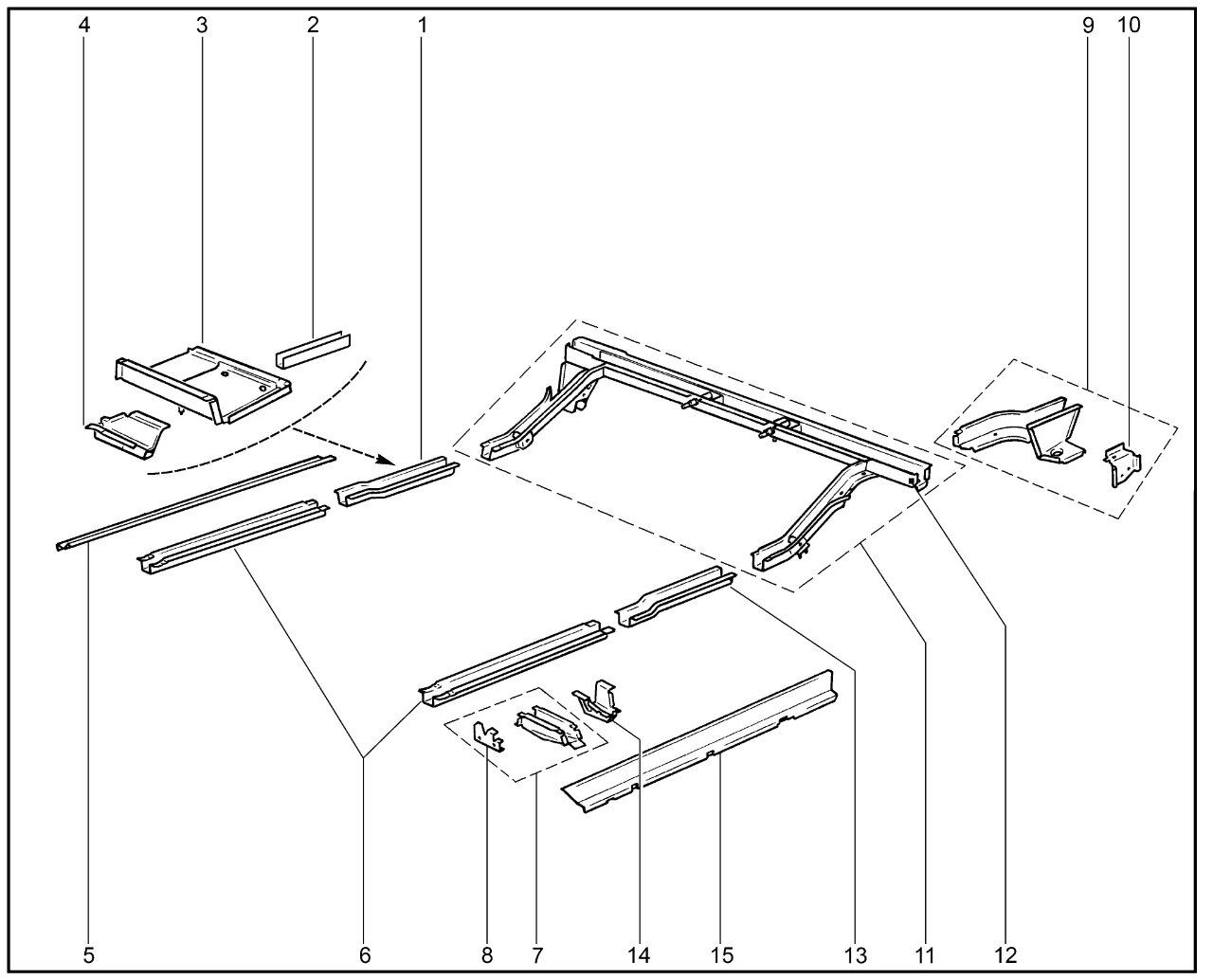 4 3 2 1 9 10

5 6 8 7 14 15 13 11 12