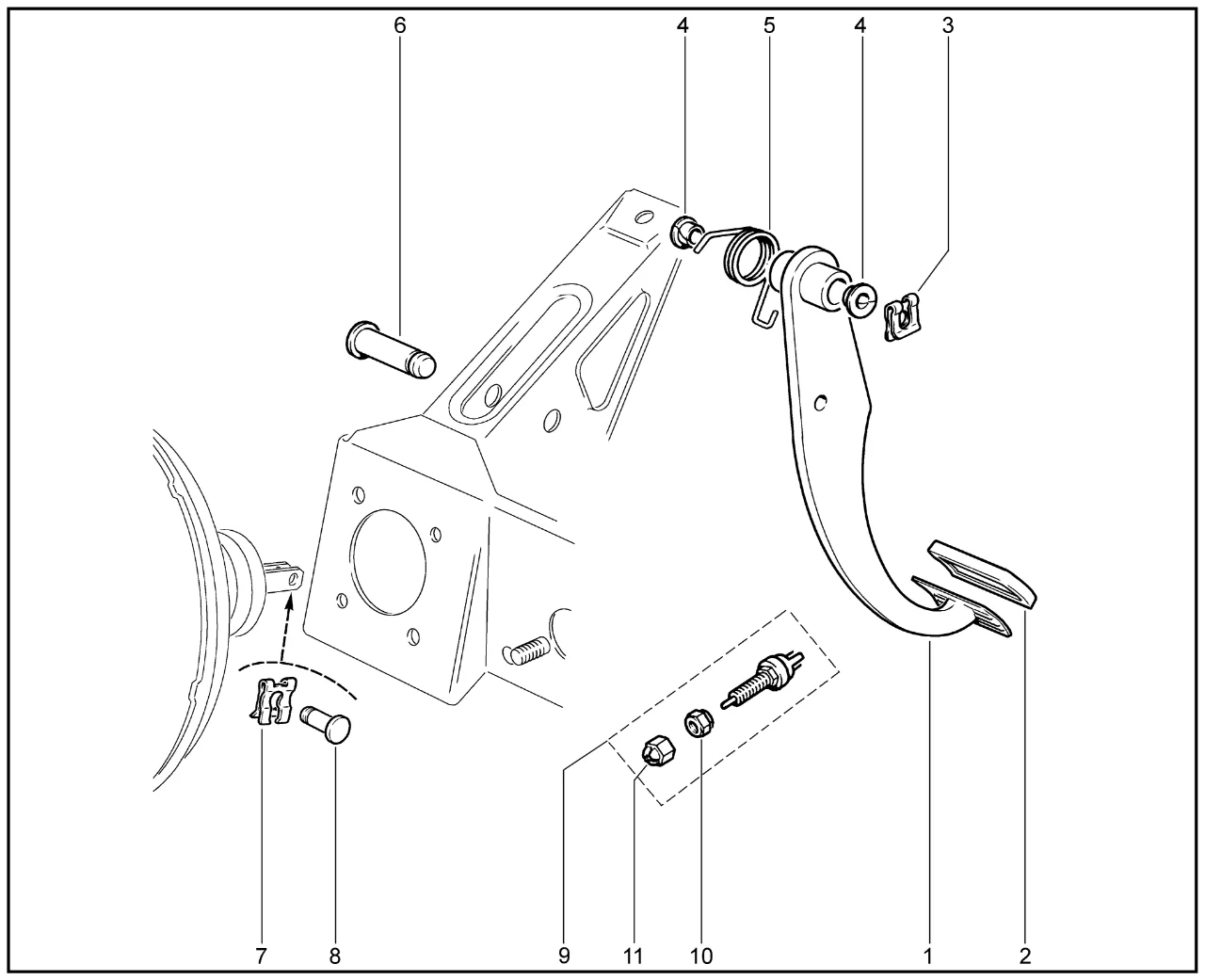 6
4
5
4
3
7
8
9
11
10
1
2