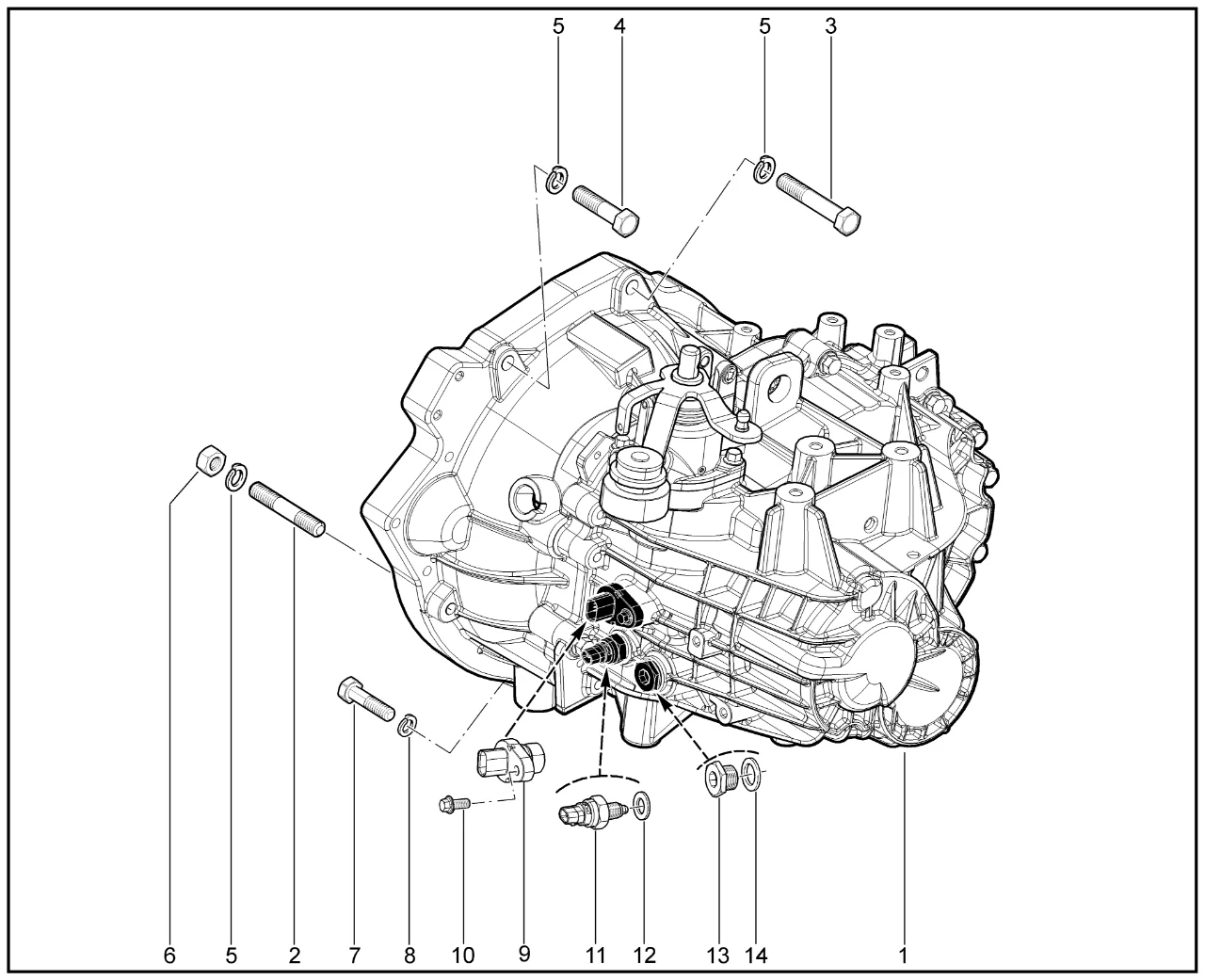 5
4
5
3
6
5
2
7
8
10
9
11
12
13
14
1