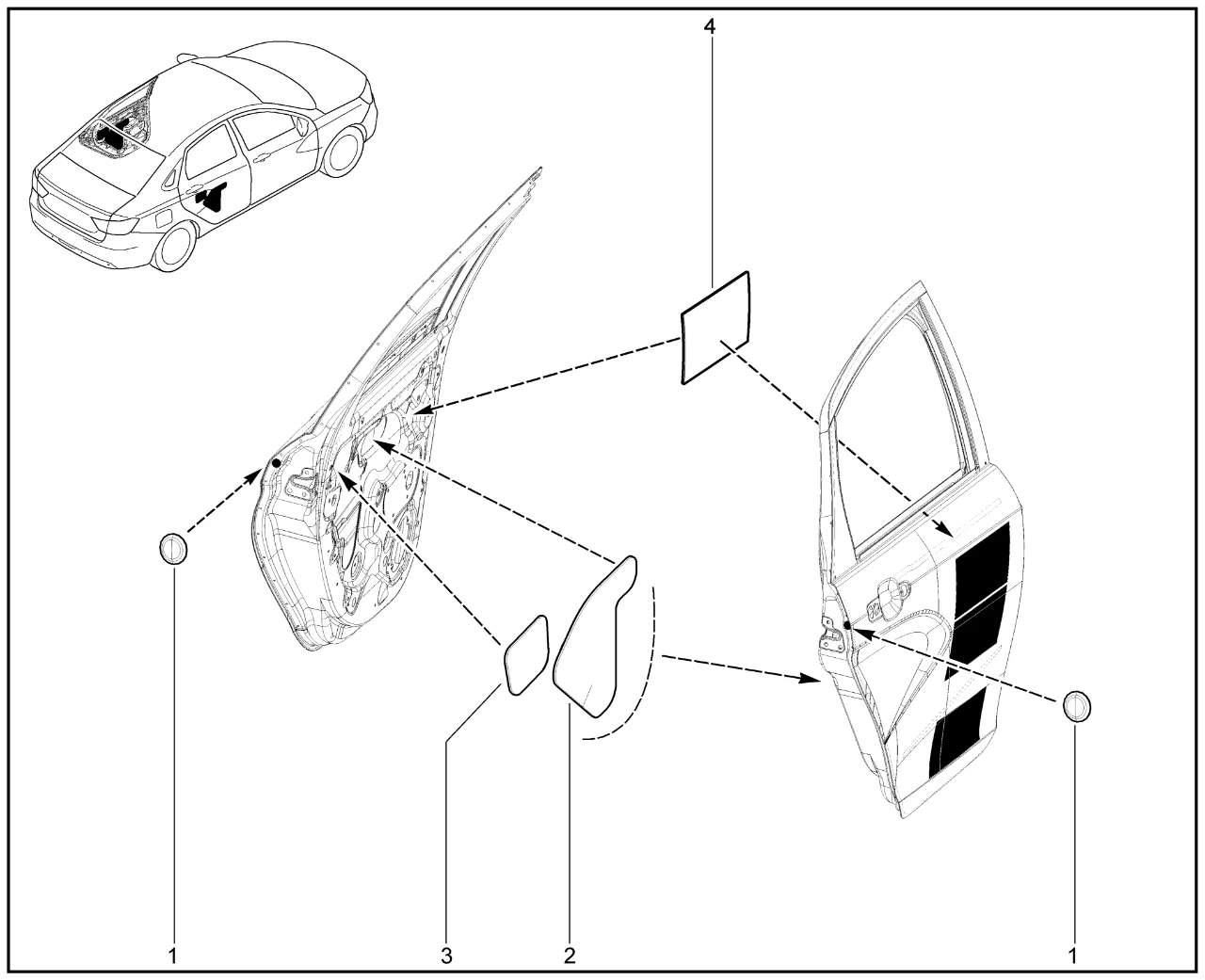 4

1

3

2

1