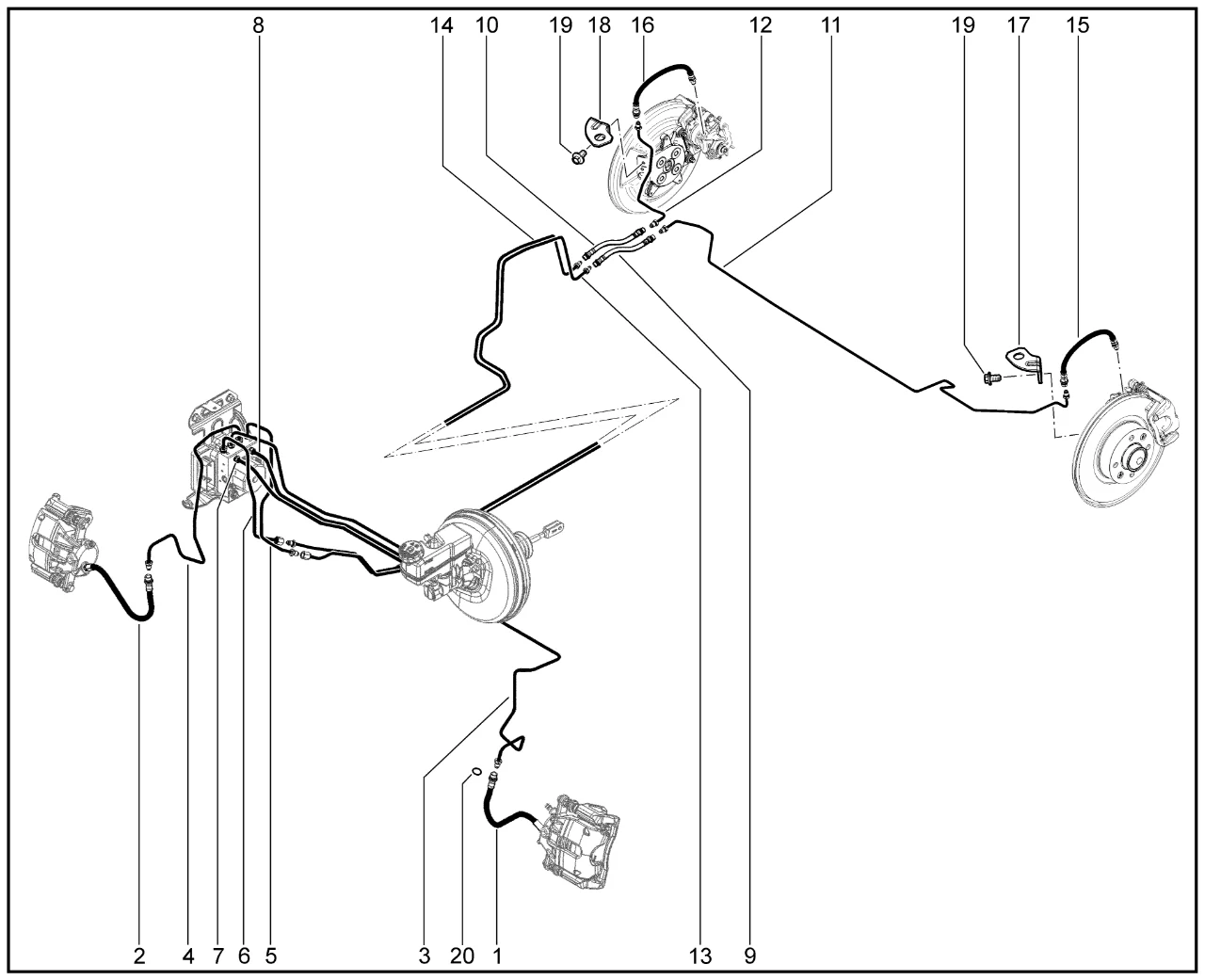 8 14 10 19 18 16 12 11 19 17 15

2 4 7 6 5 3 20 1 13 9