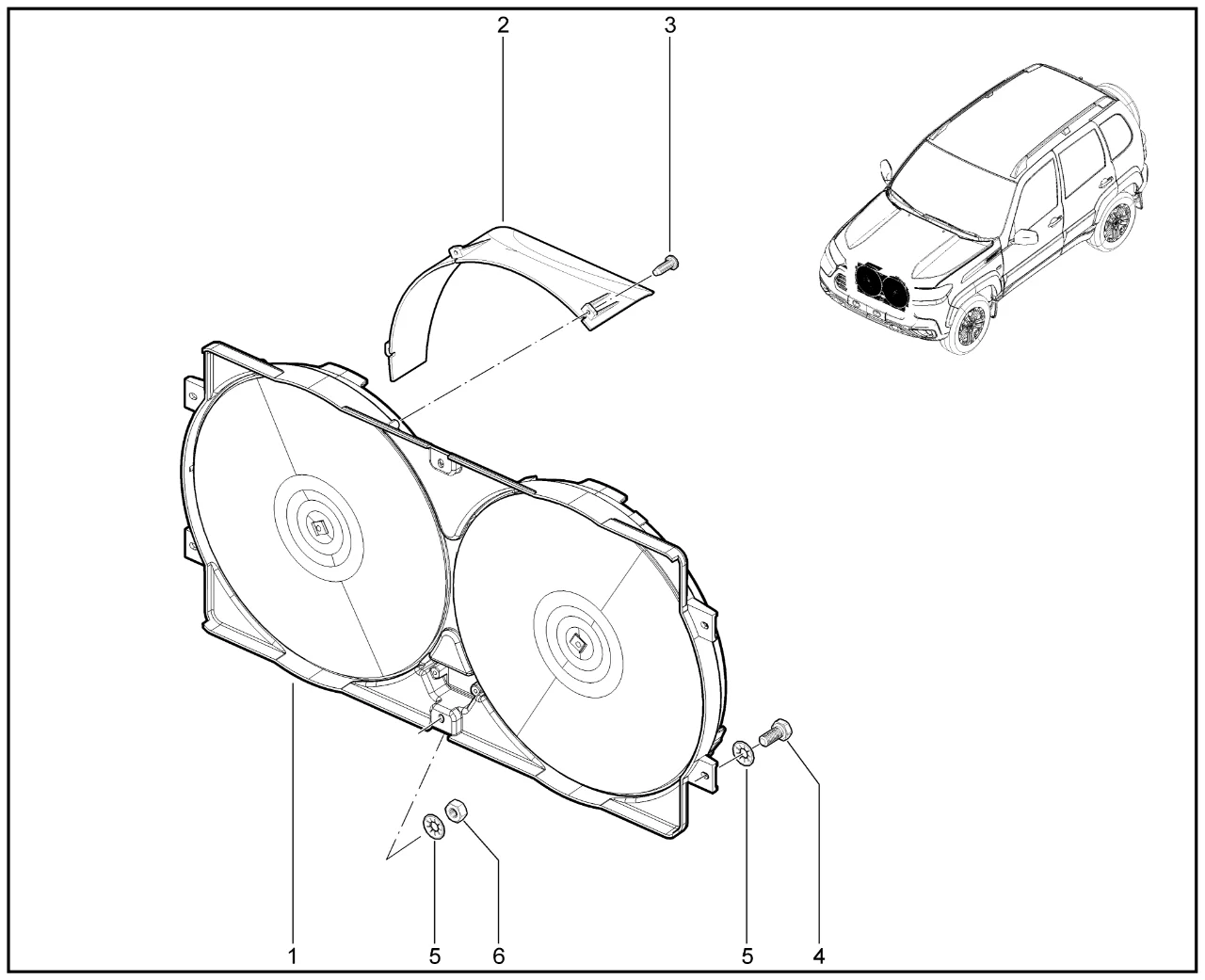 2
3
1
5
6
5
4