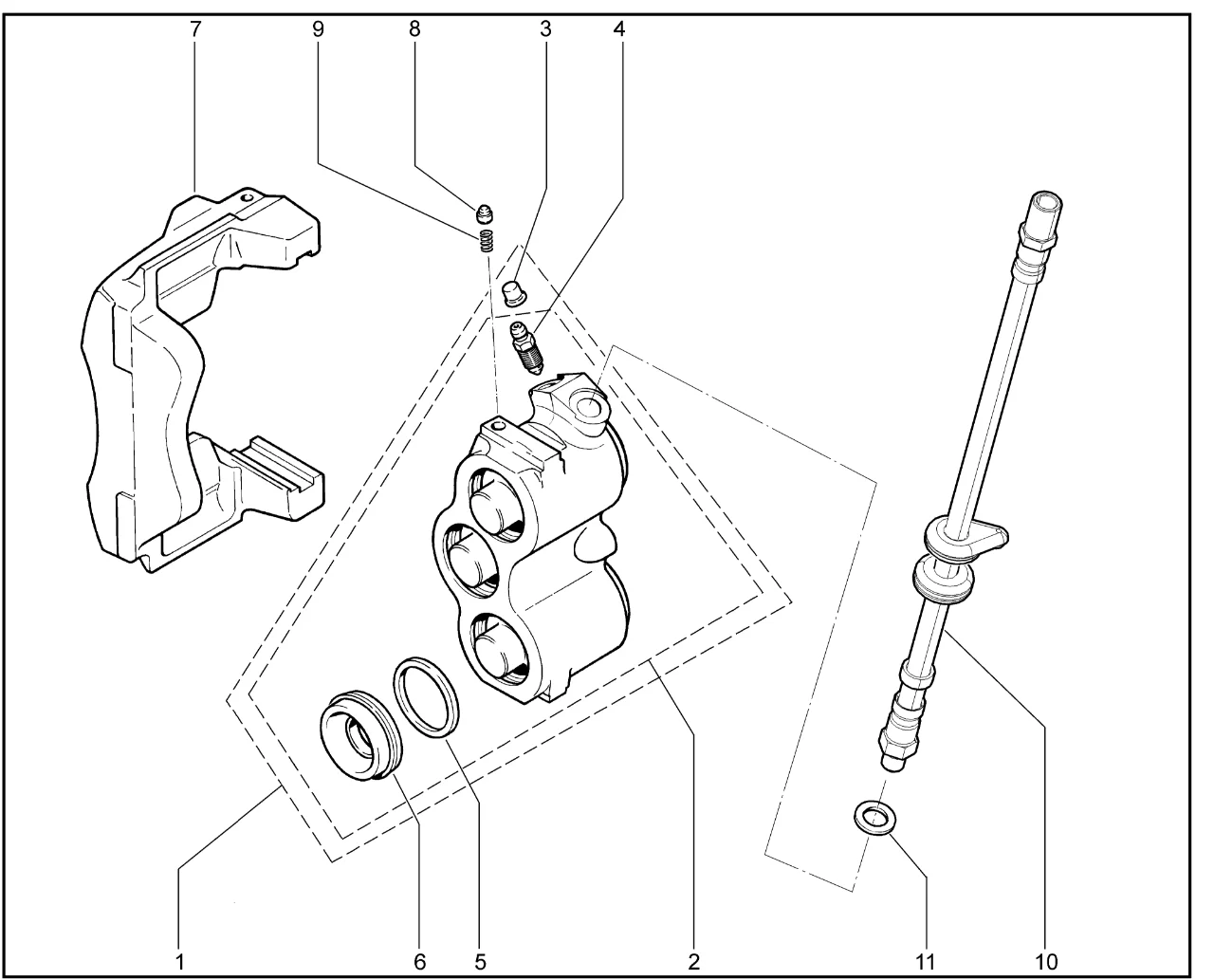 7
9
8
3
4
1
6
5
2
11
10