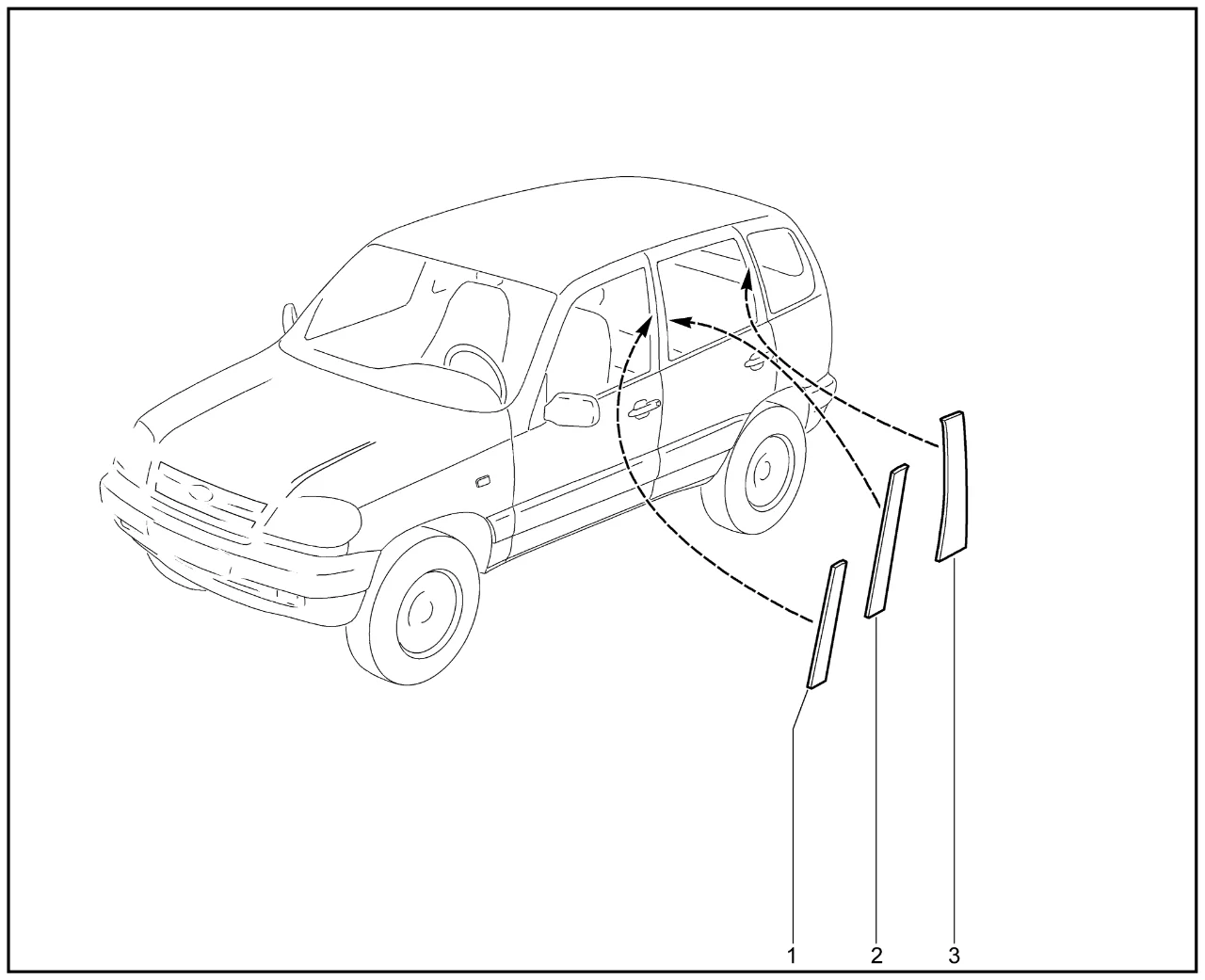 1 2 3