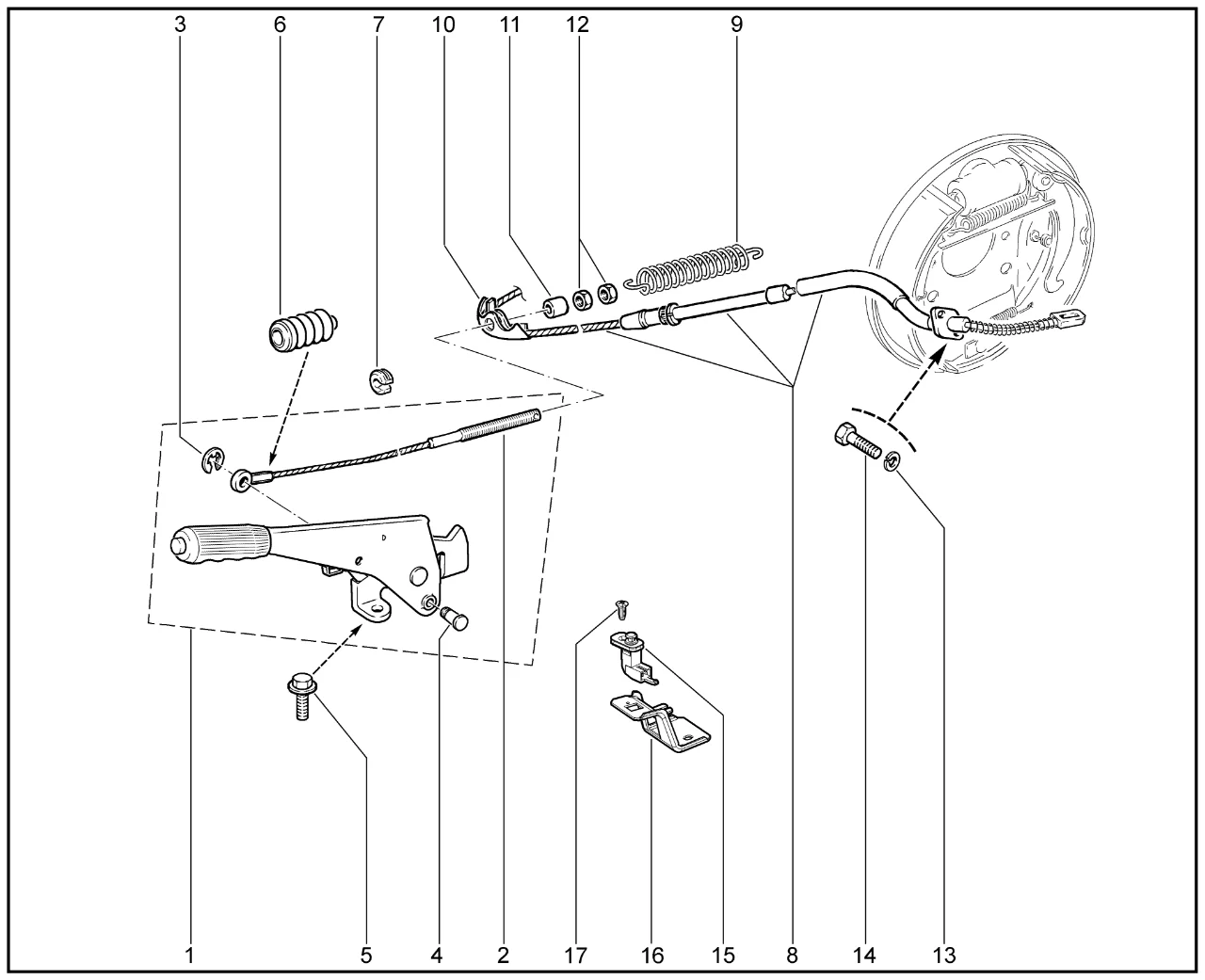 3 6 7 10 11 12 9

1 5 4 2 17 16 15 8 14 13