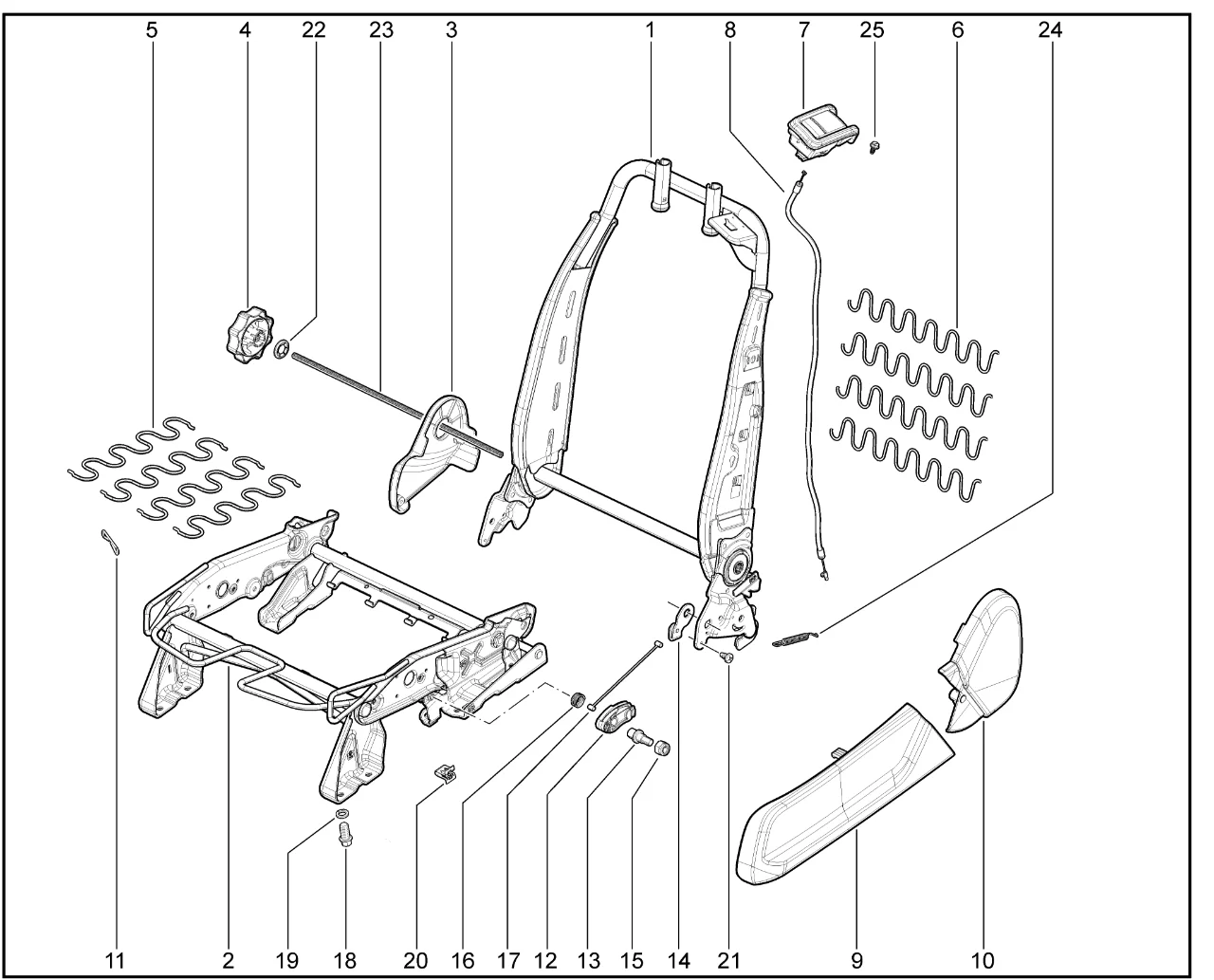 5 4 22 23 3 1 8 7 25 6 24

11 2 19 18 20 16 17 12 13 15 14 21 9 10