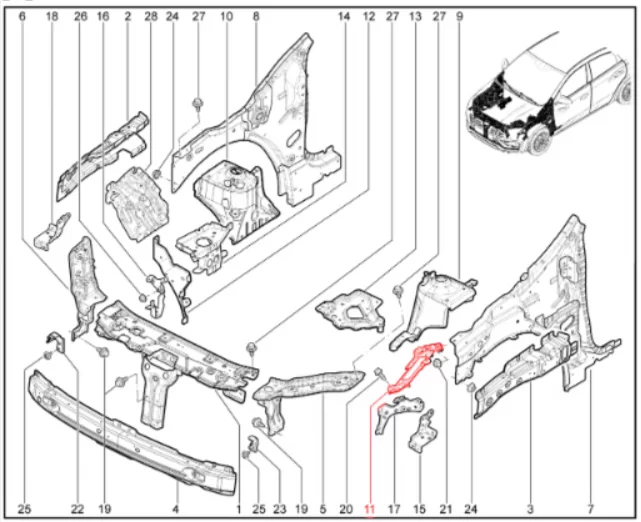 6 18 26 16 2 28 24 27 10 8 14 12 27 13 27 9

25 22 19 4 1 25 23 19 5 20 11 17 15 21 24 3 7