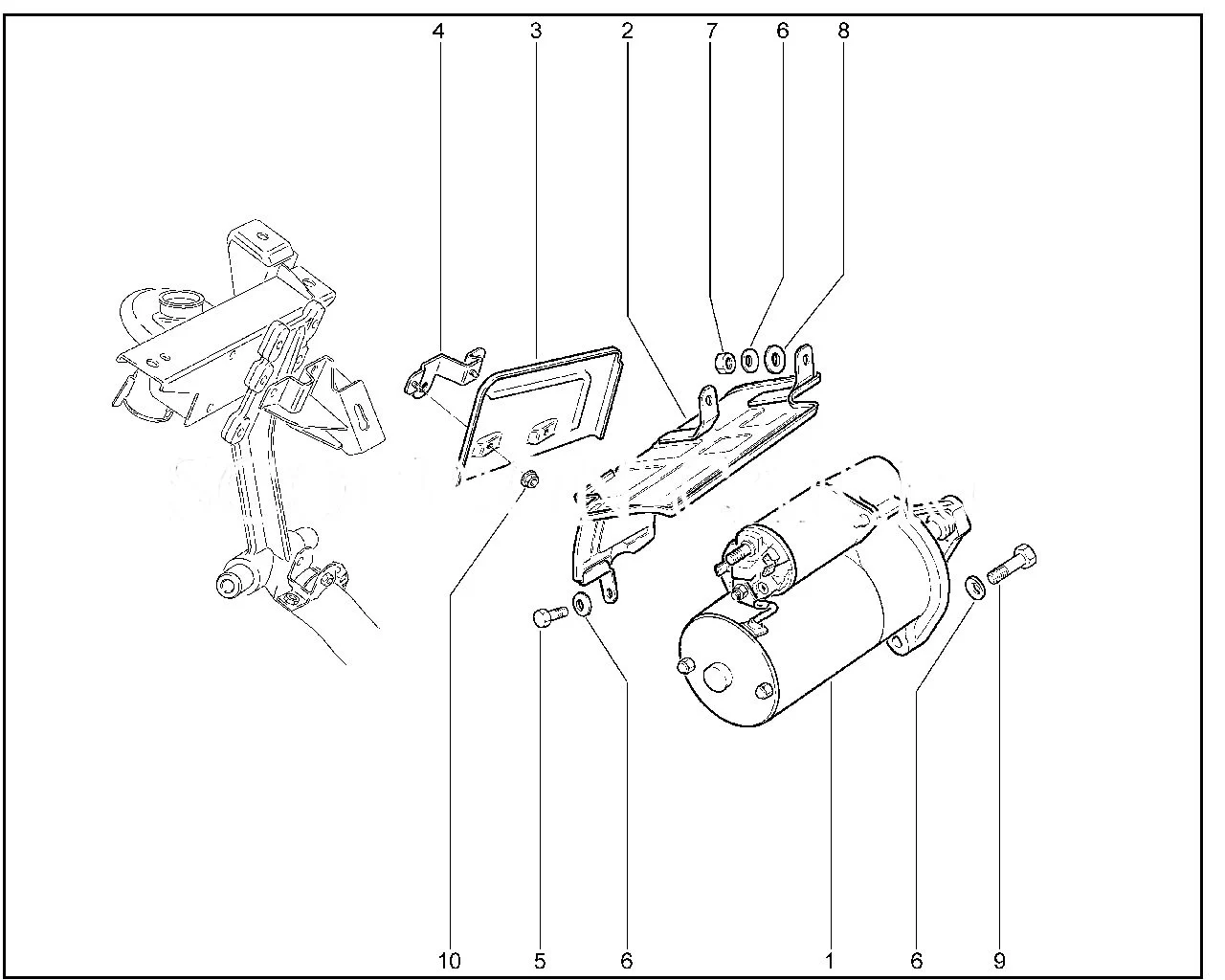 4 3 2 7 6 8

10 5 6 1 6 9