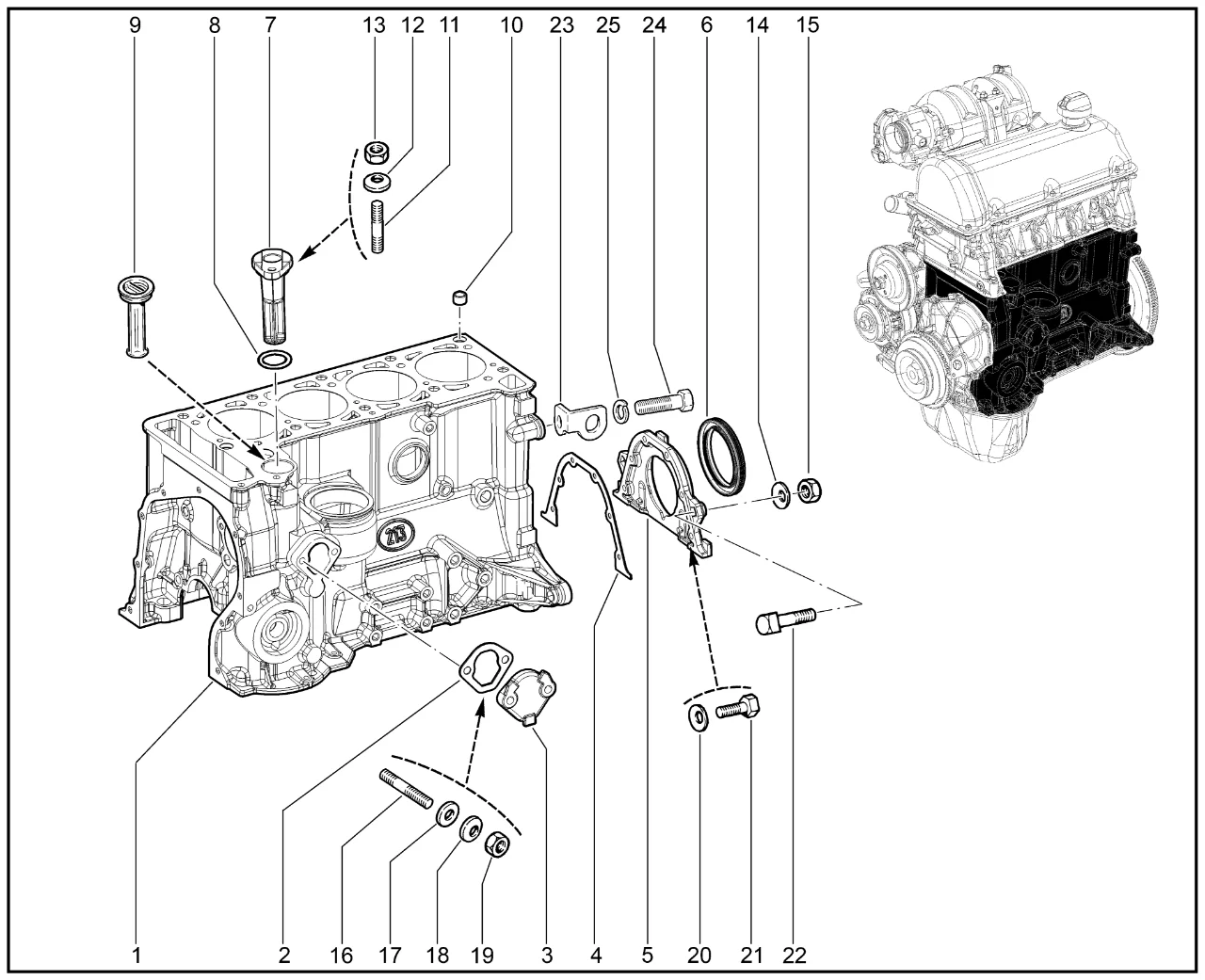 9 8 7 13 12 11 10 23 25 24 6 14 15

213

1 2 16 17 18 19 3 4 5 20 21 22