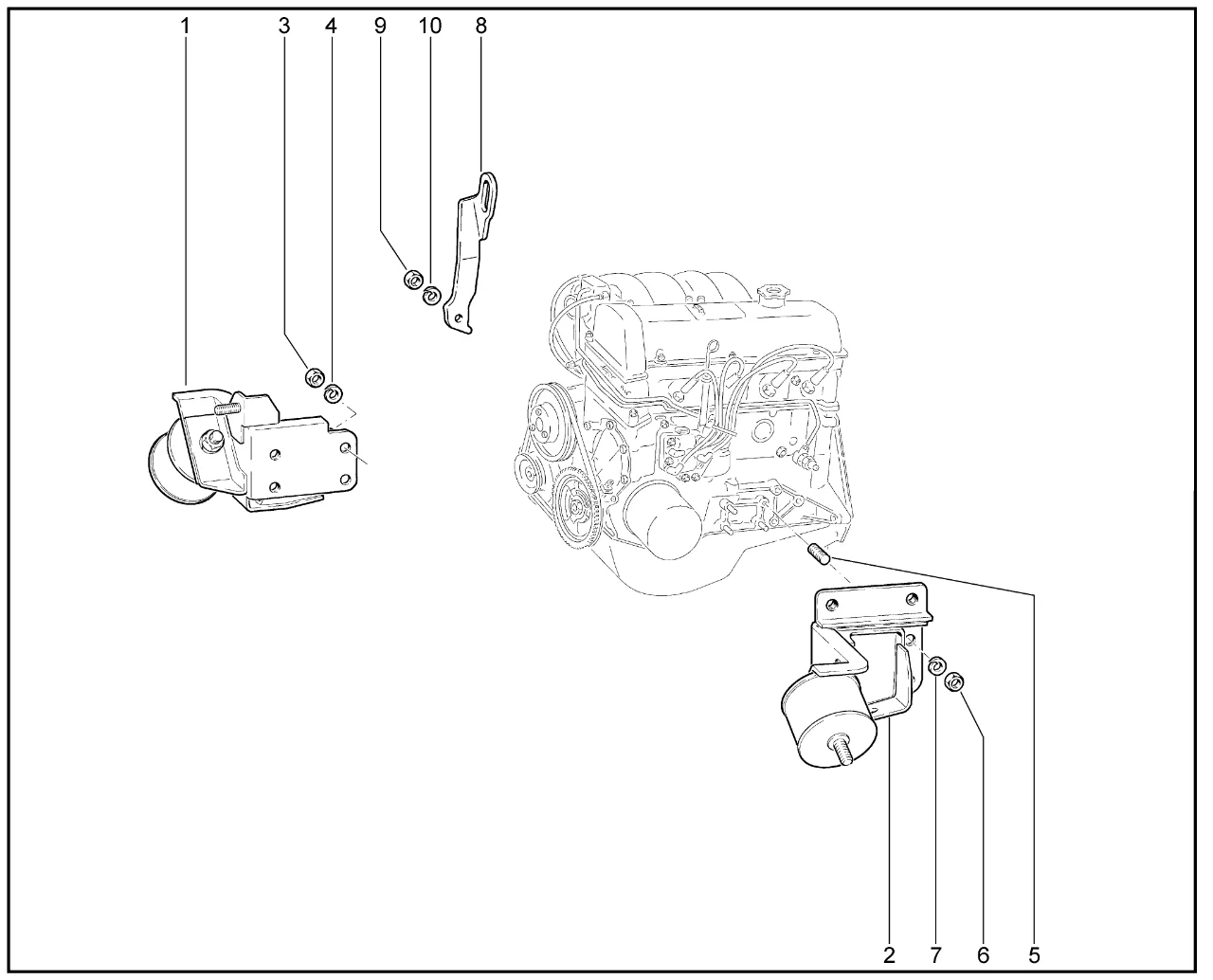 1 3 4 9 10 8

2 7 6 5