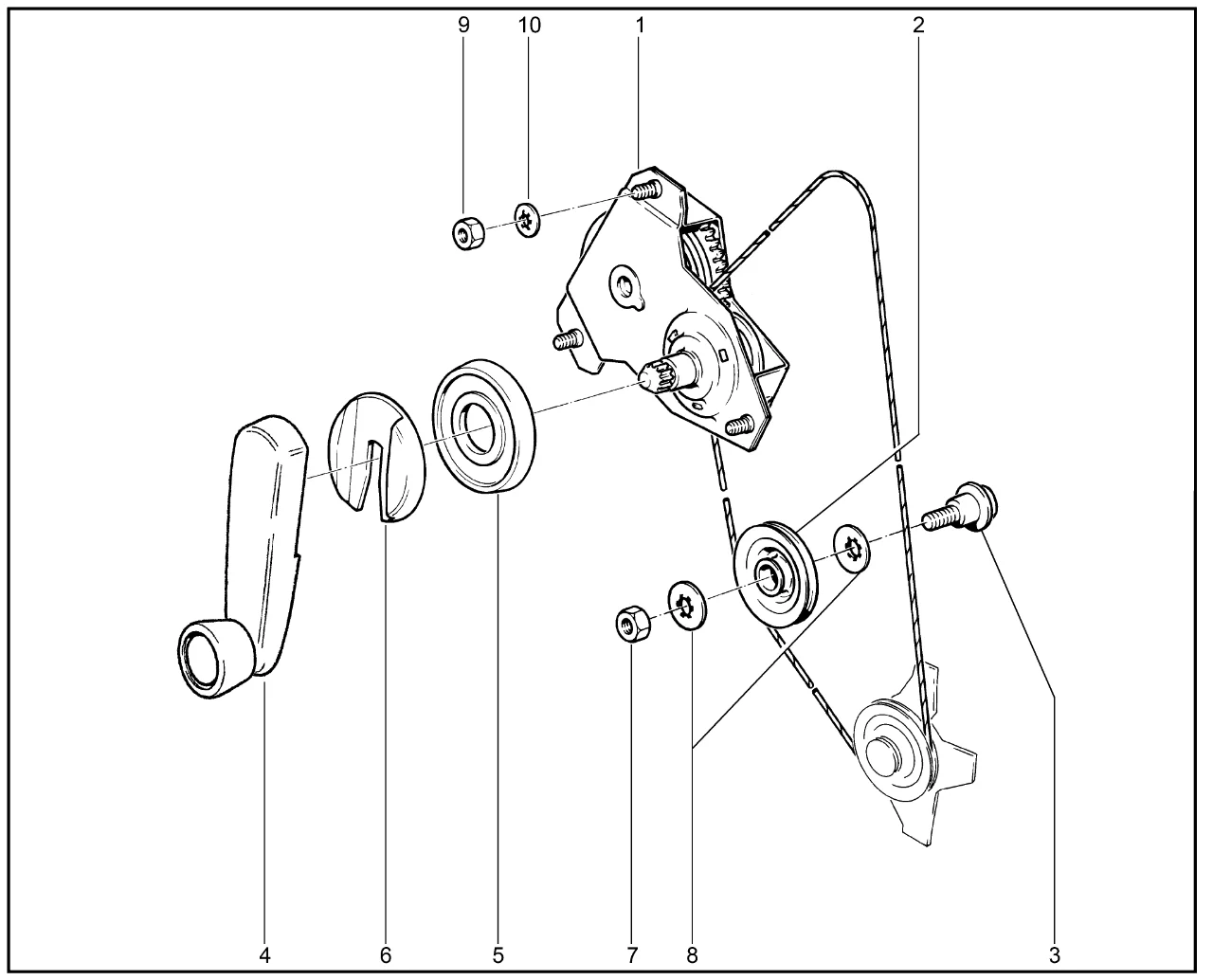 9
10
1
2
4
6
5
7
8
3