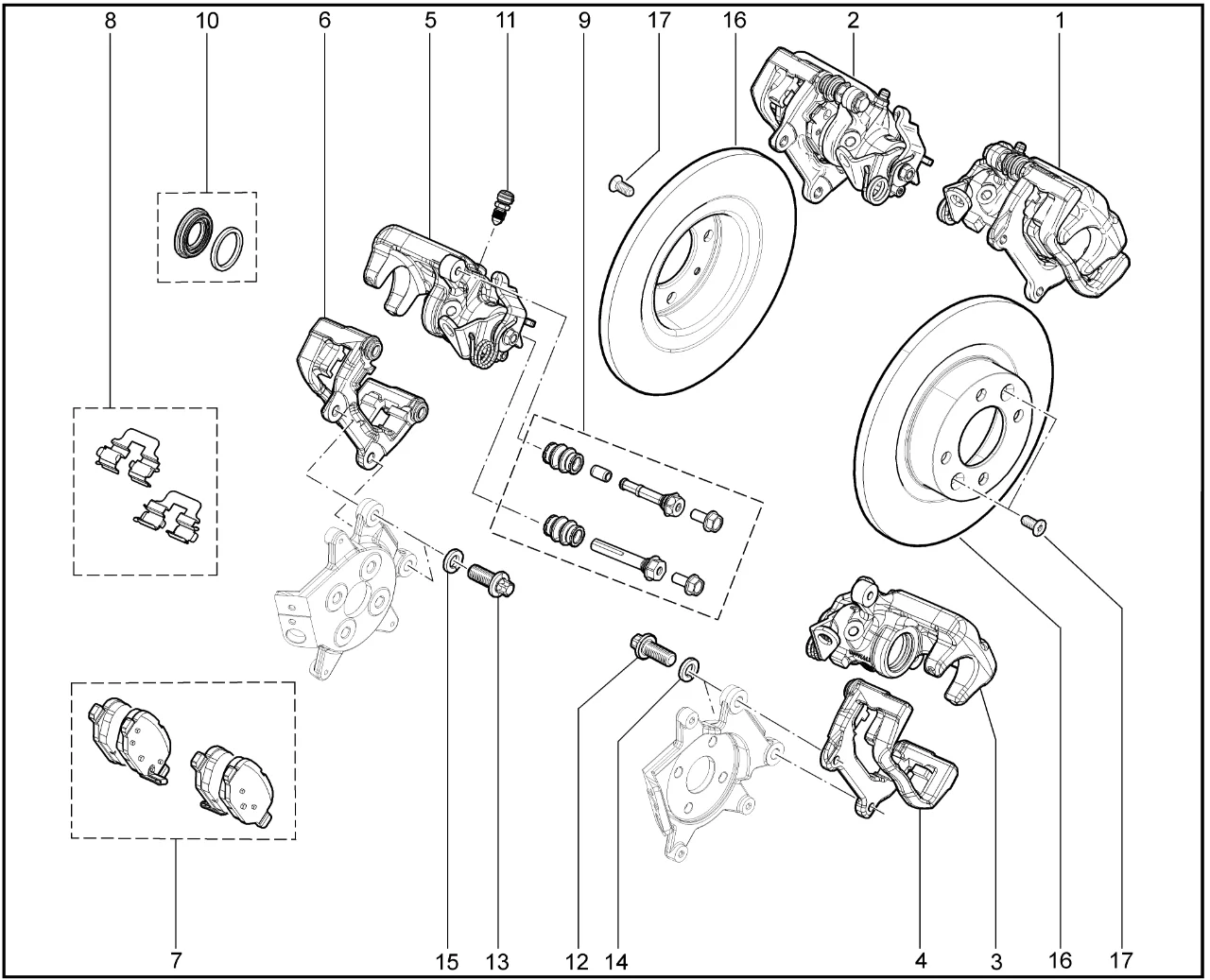 8
10
6
5
11
9
17
16
2
1
7
15
13
12
14
4
3
16
17