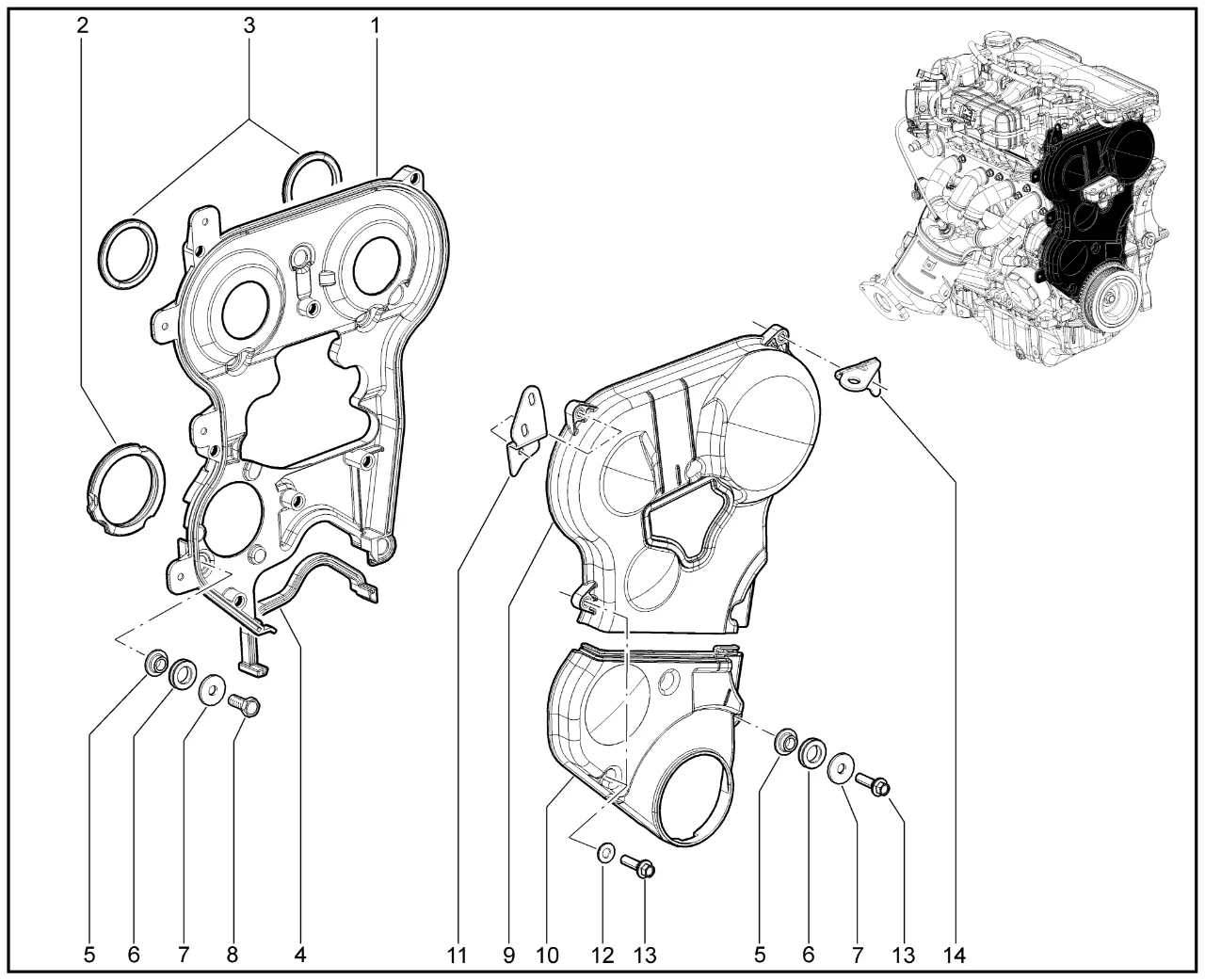 2
3
1
5
6
7
8
4
11
9
10
12
13
5
6
7
13
14