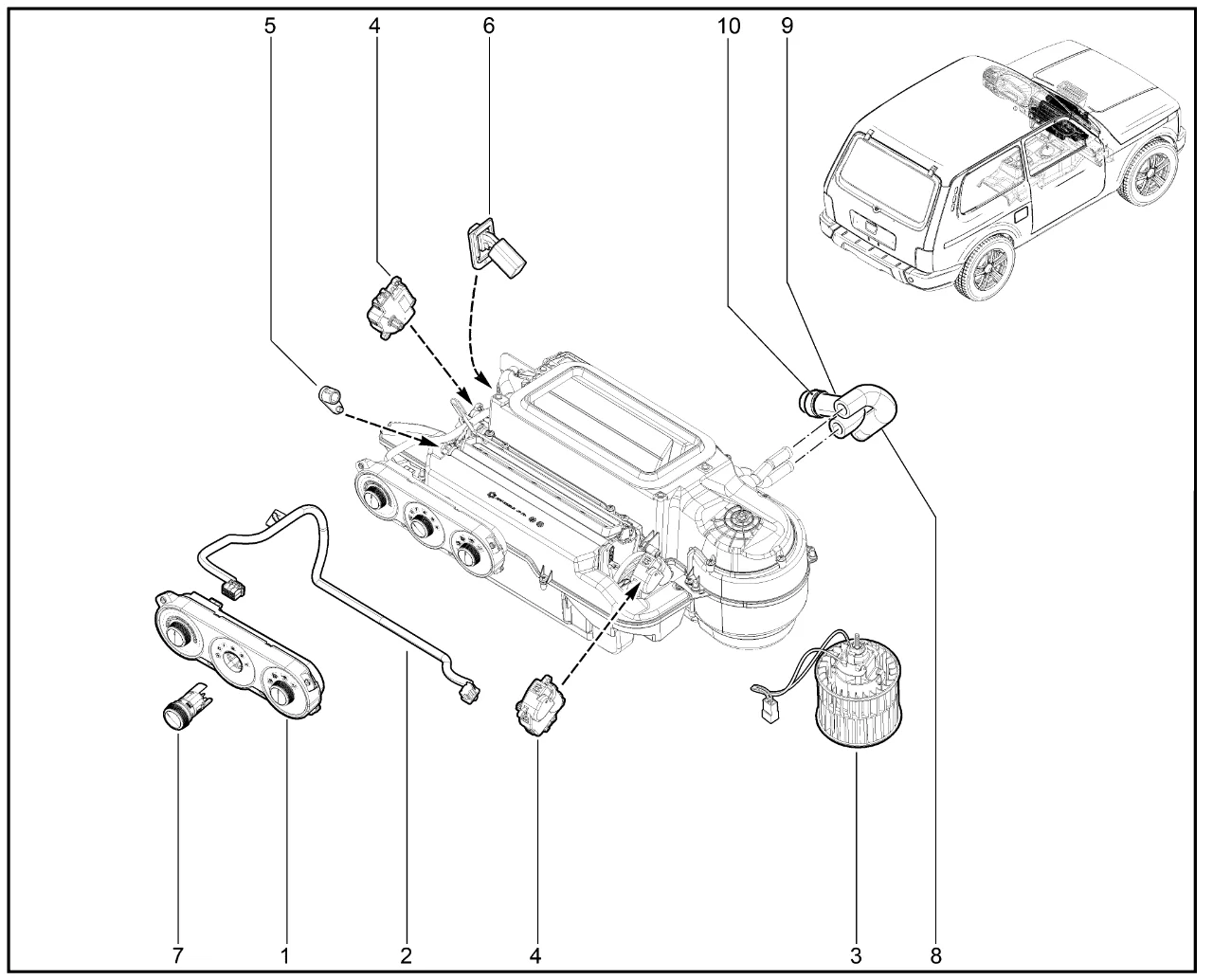 5
4
6
10
9
7
1
2
4
3
8