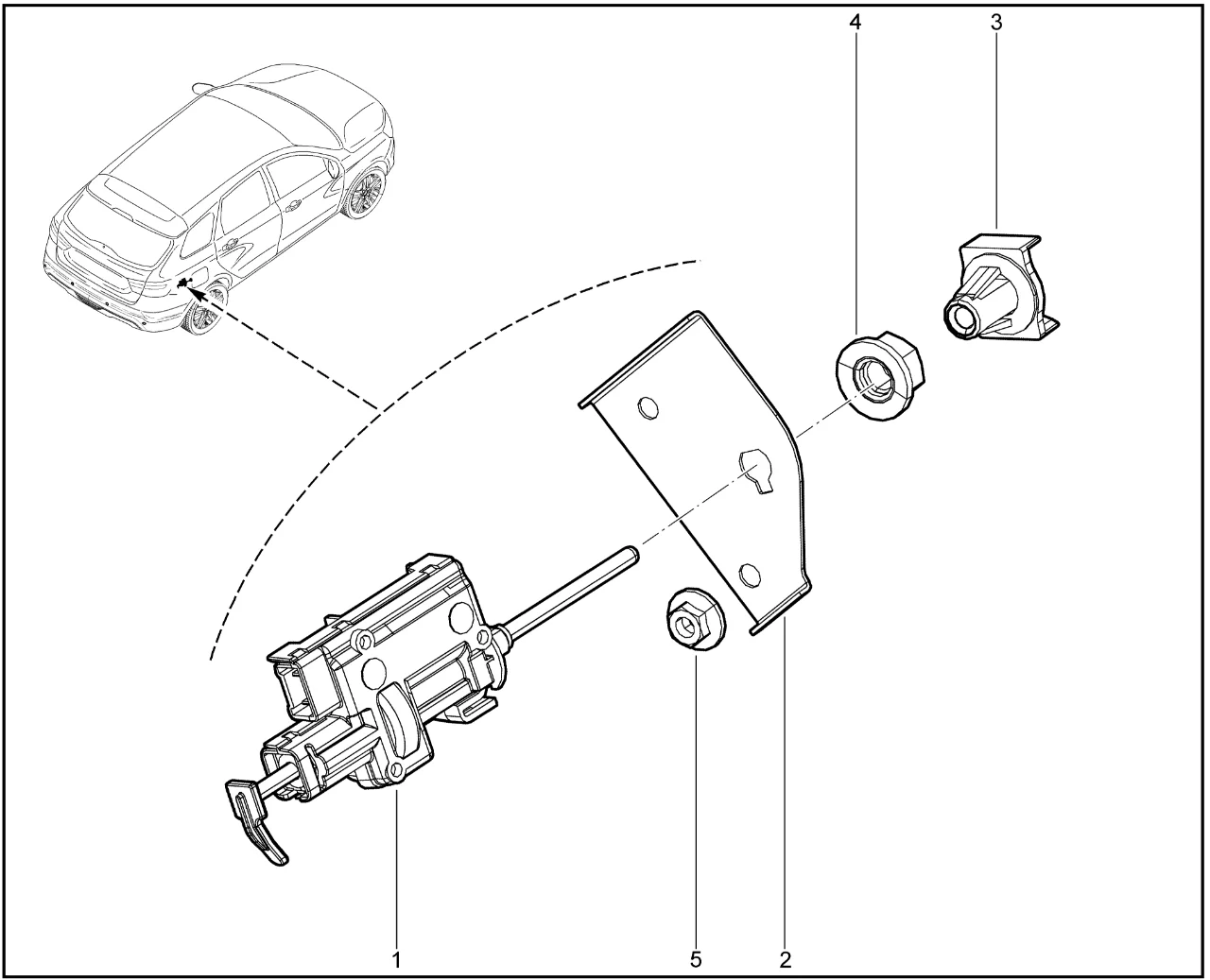 4
3
1
5
2