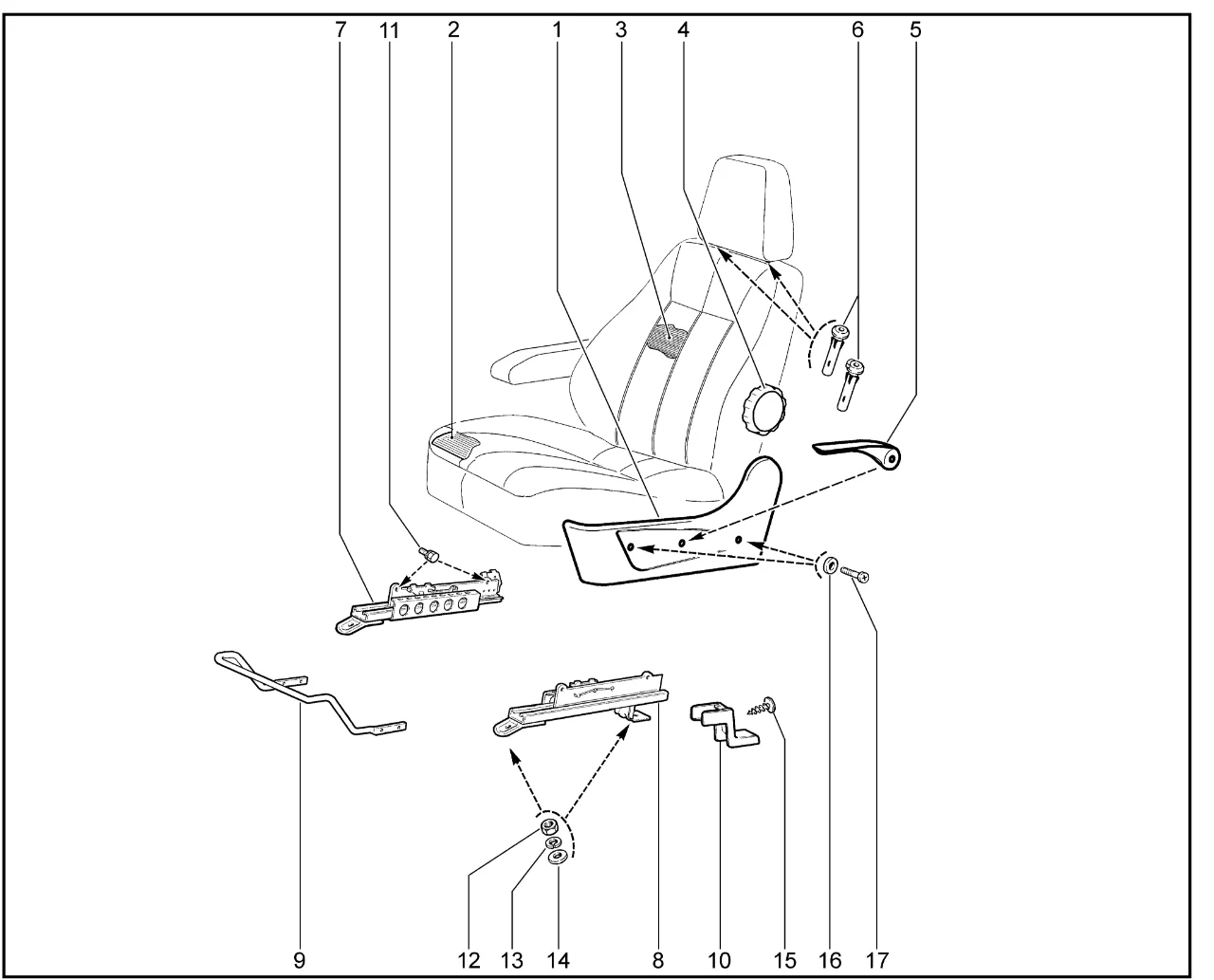 7 11 2 1 3 4 6 5

9 12 13 14 8 10 15 16 17