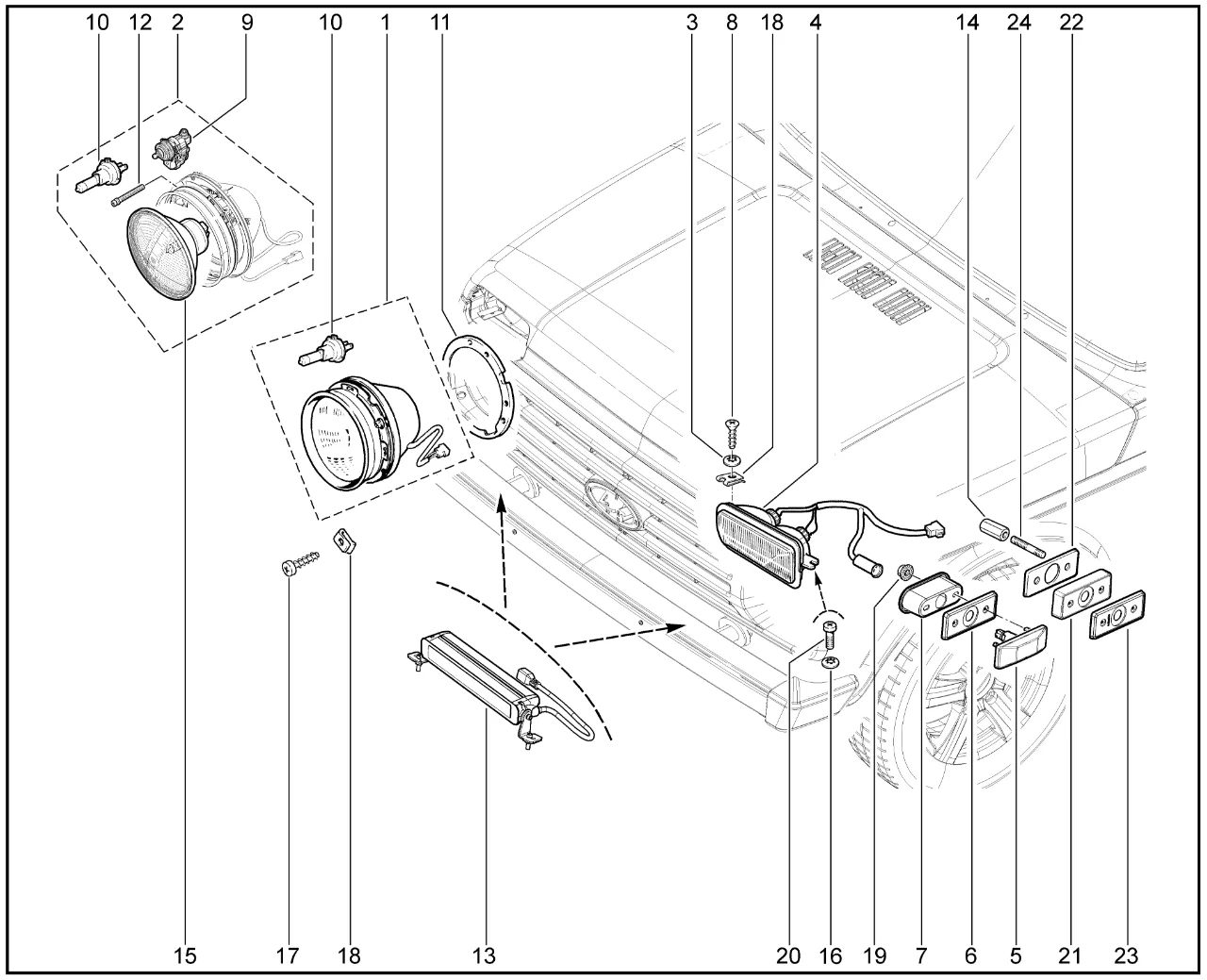 10 12 2 9 10 1 11 3 8 18 4 14 24 22

15 17 18 13 20 16 19 7 6 5 21 23