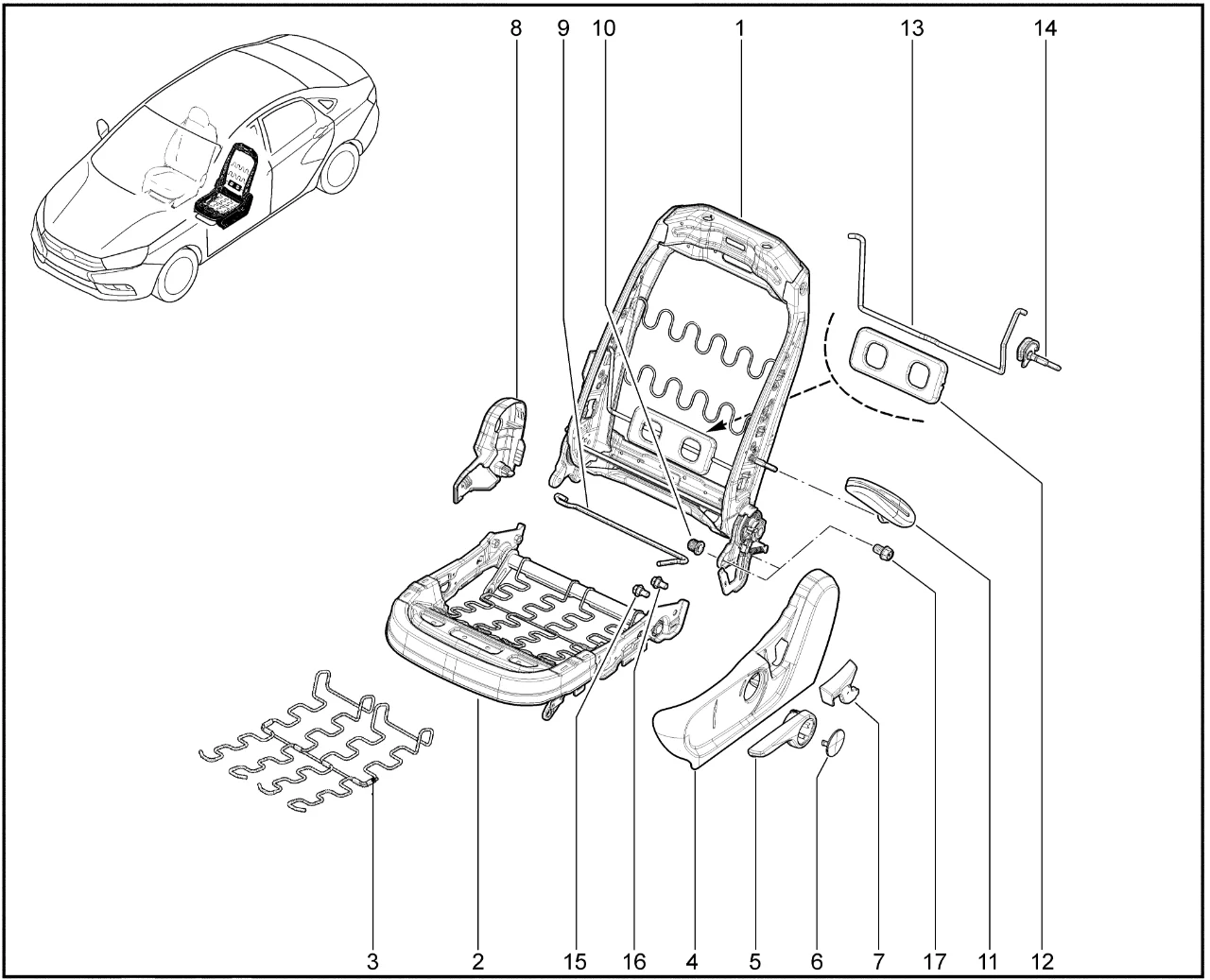 8 9 10 1 13 14

3 2 15 16 4 5 6 7 17 11 12