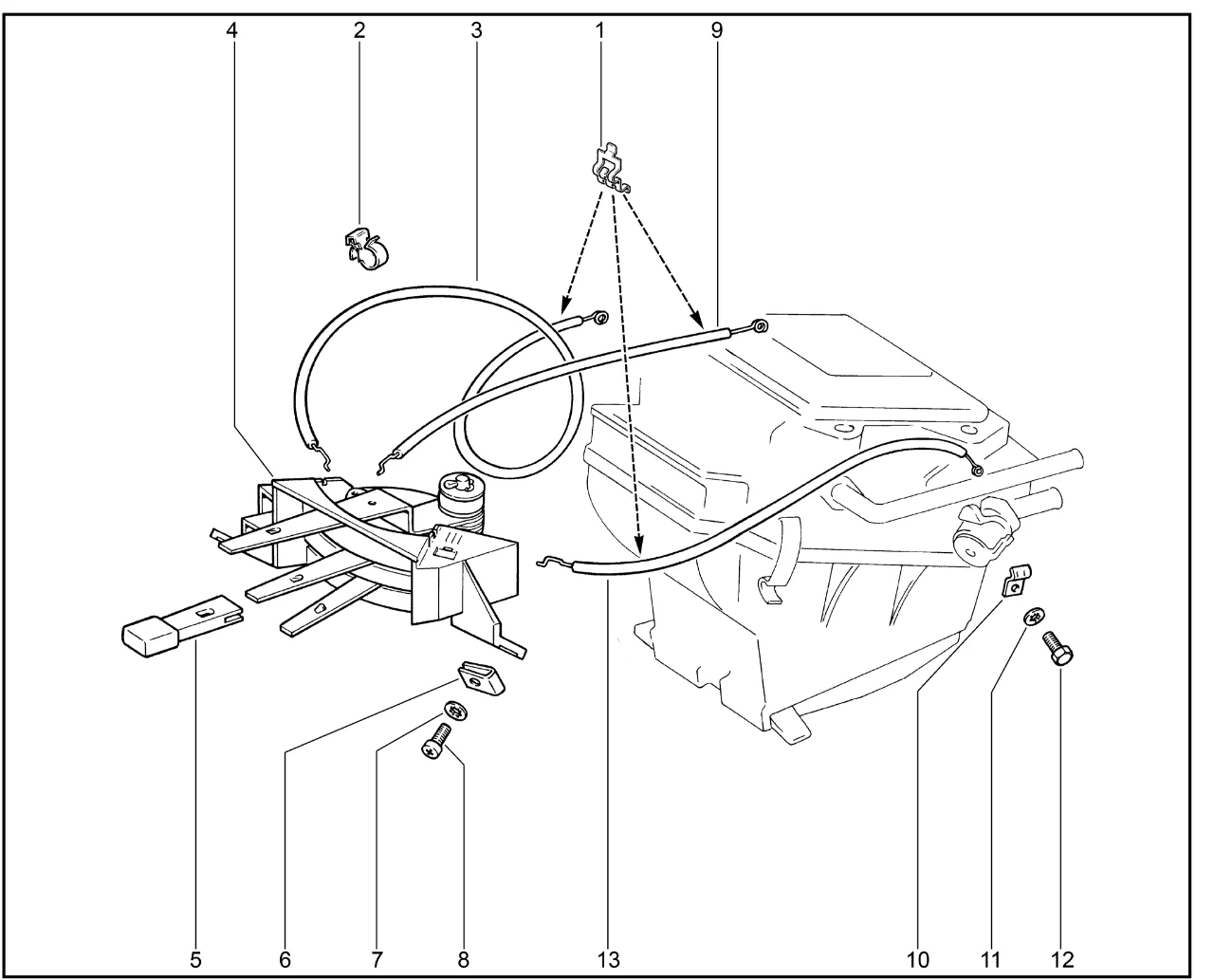 4
2
3
1
9
5
6
7
8
13
10
11
12