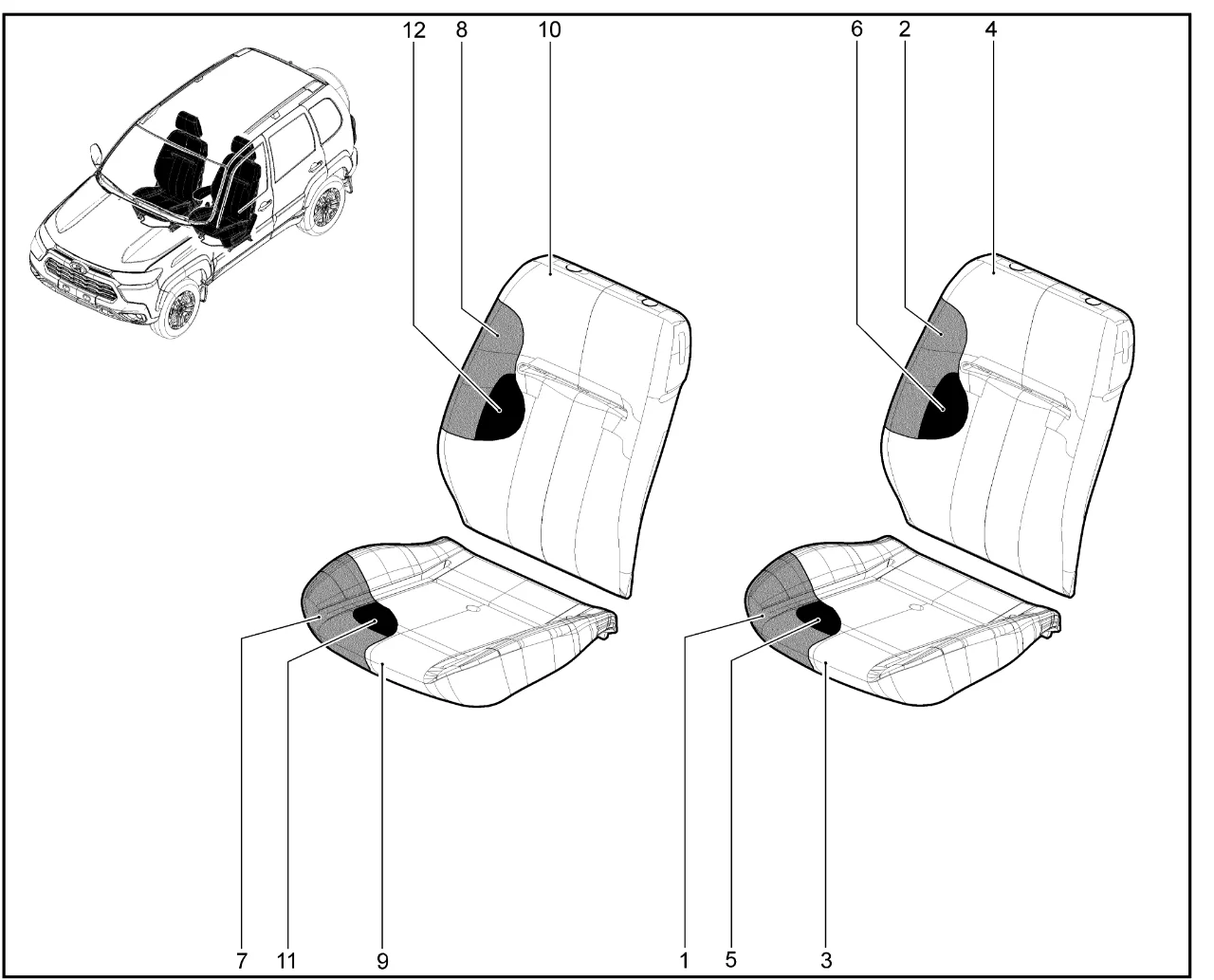 12 8 10 6 2 4

7 11 9 1 5 3