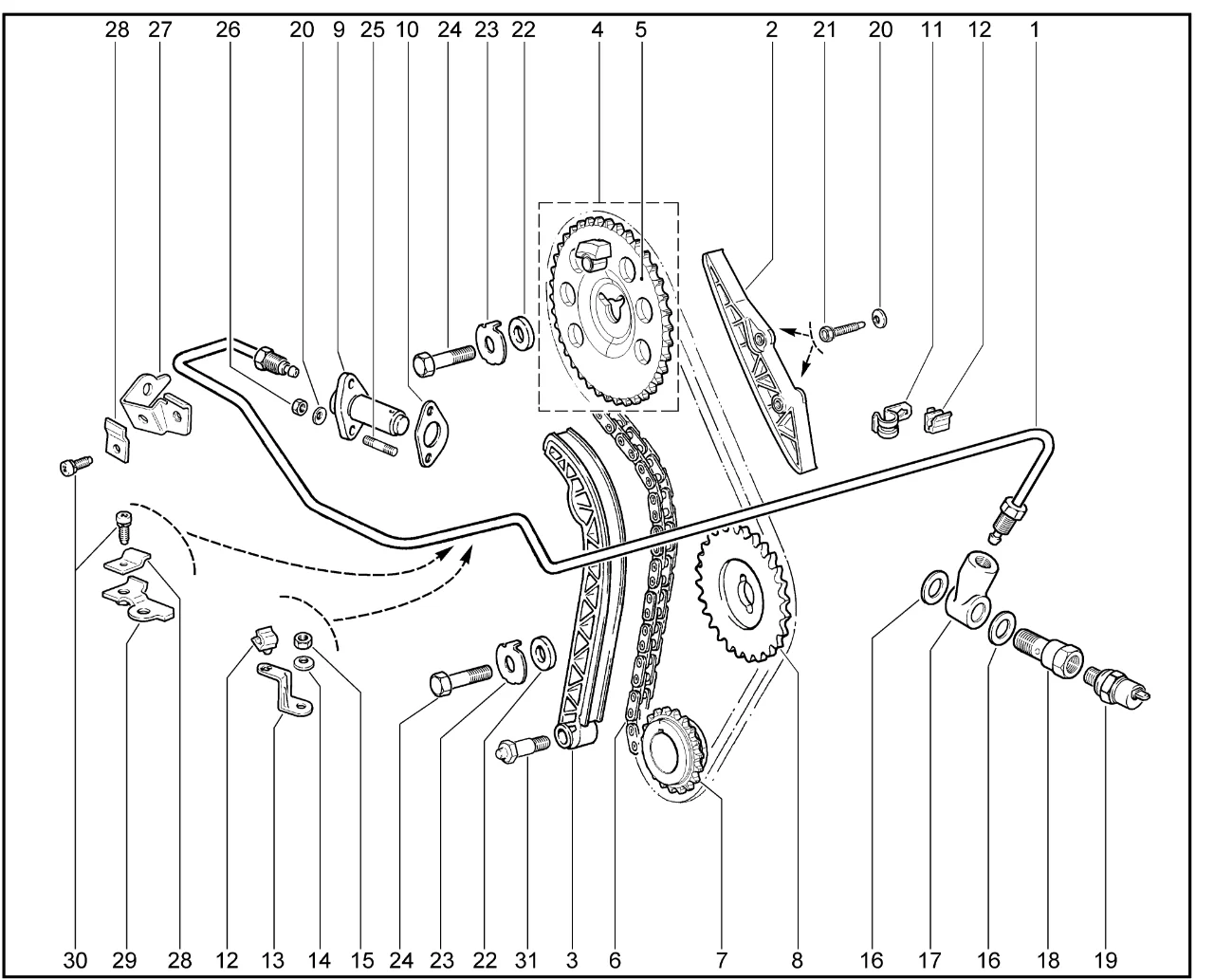 28 27 26 20 9 25 10 24 23 22 4 5 2 21 20 11 12 1

30 29 28 12 13 14 15 24 23 22 31 3 6 7 8 16 17 16 18 19