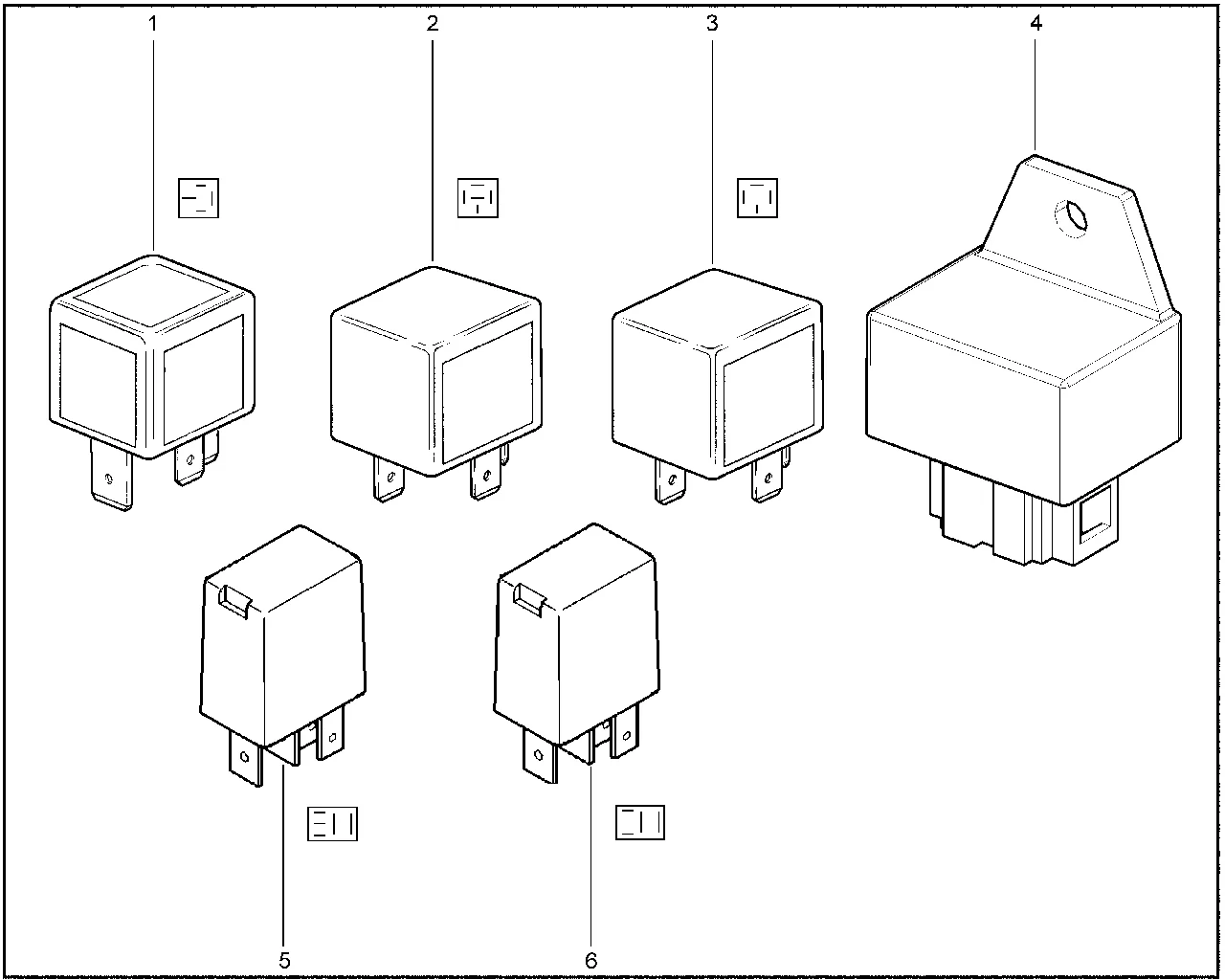 1
2
3
4
5
6