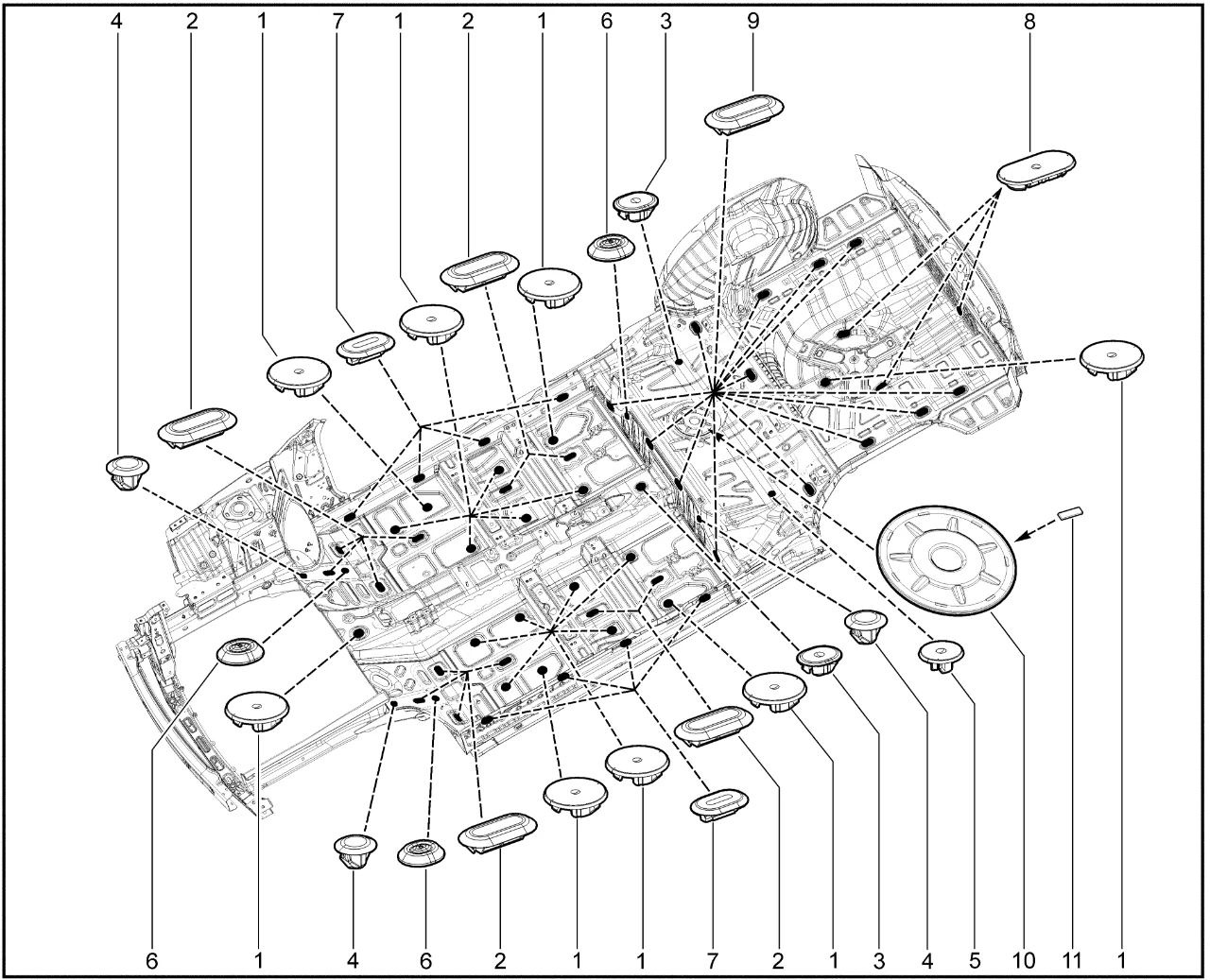 4 2 1 7 1 2 1 6 3 9 8

6 1 4 6 2 1 1 7 2 1 3 4 5 10 11 1