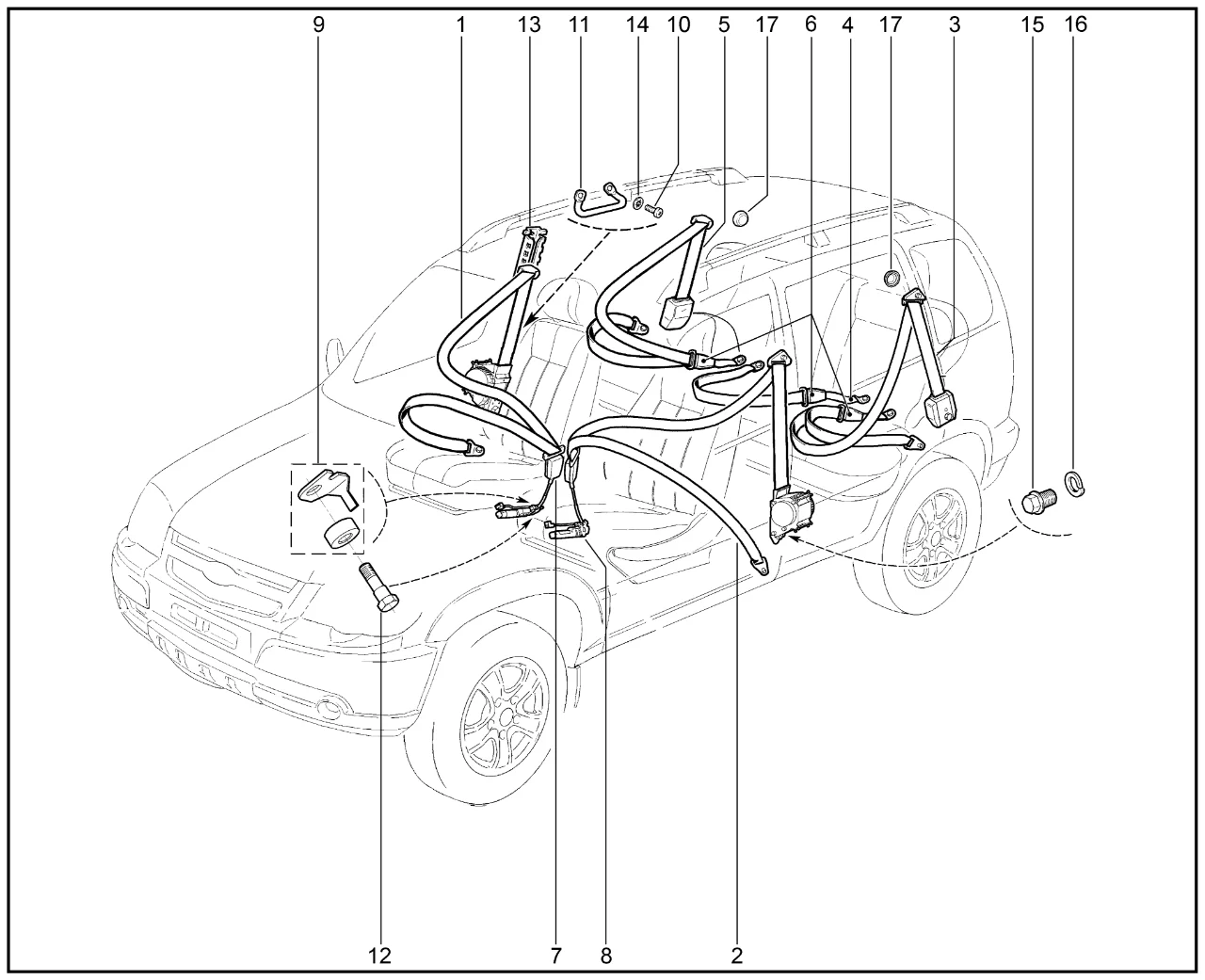 9 1 13 11 14 10 5 17 6 4 17 3 15 16

12 7 8 2