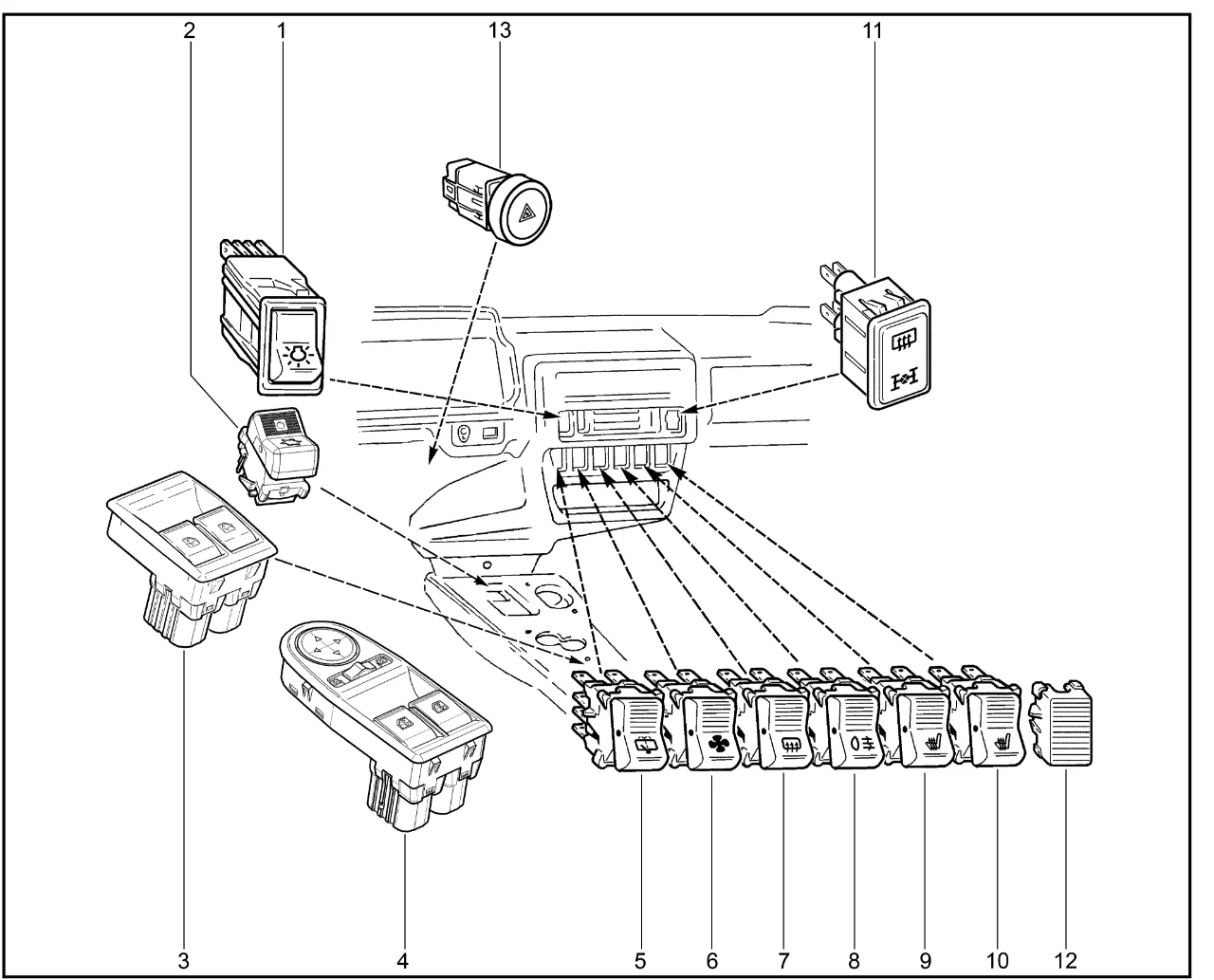 2
1
13
11
3
4
5
6
7
8
9
10
12