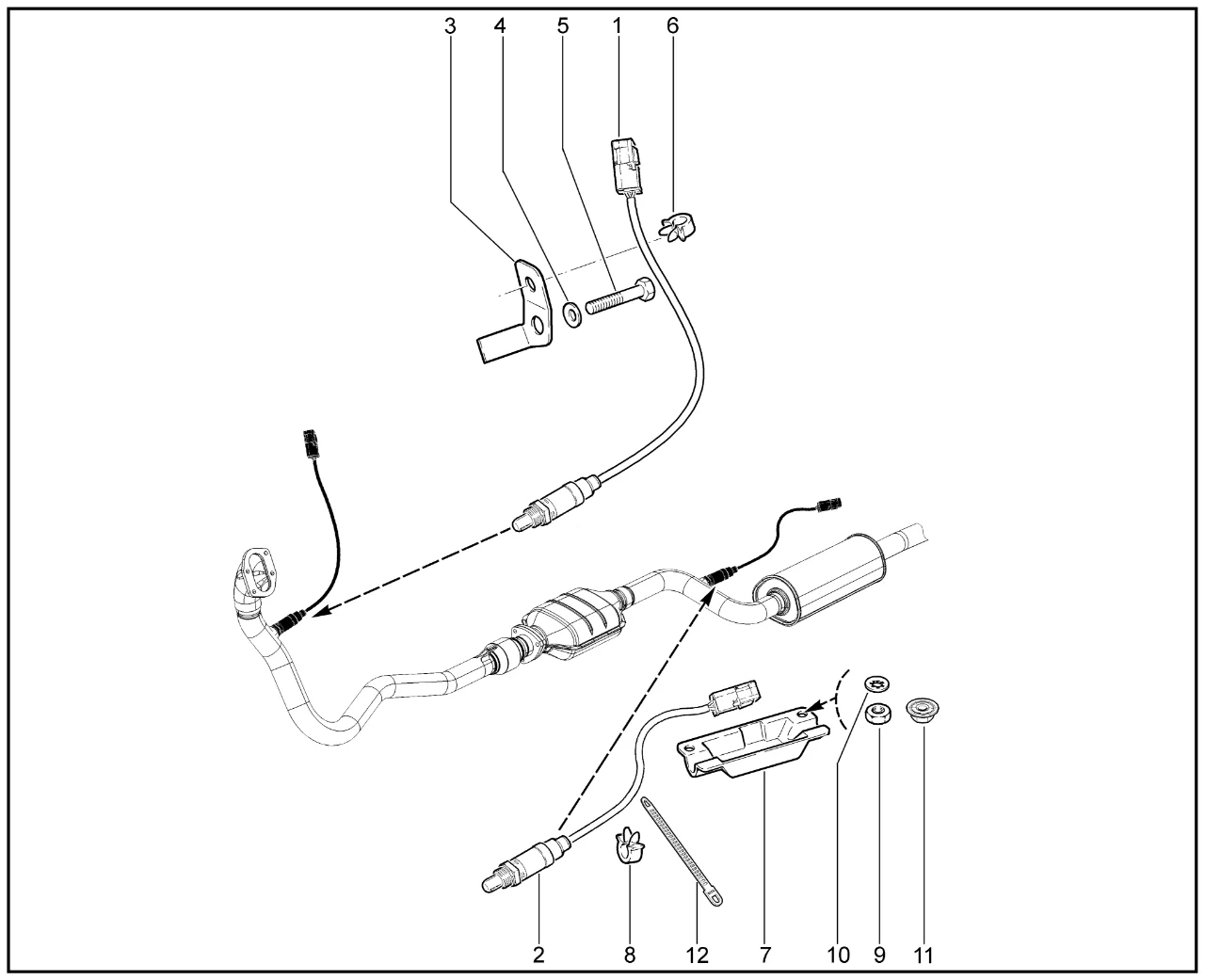 3 4 5 1 6

2 8 12 7 10 9 11