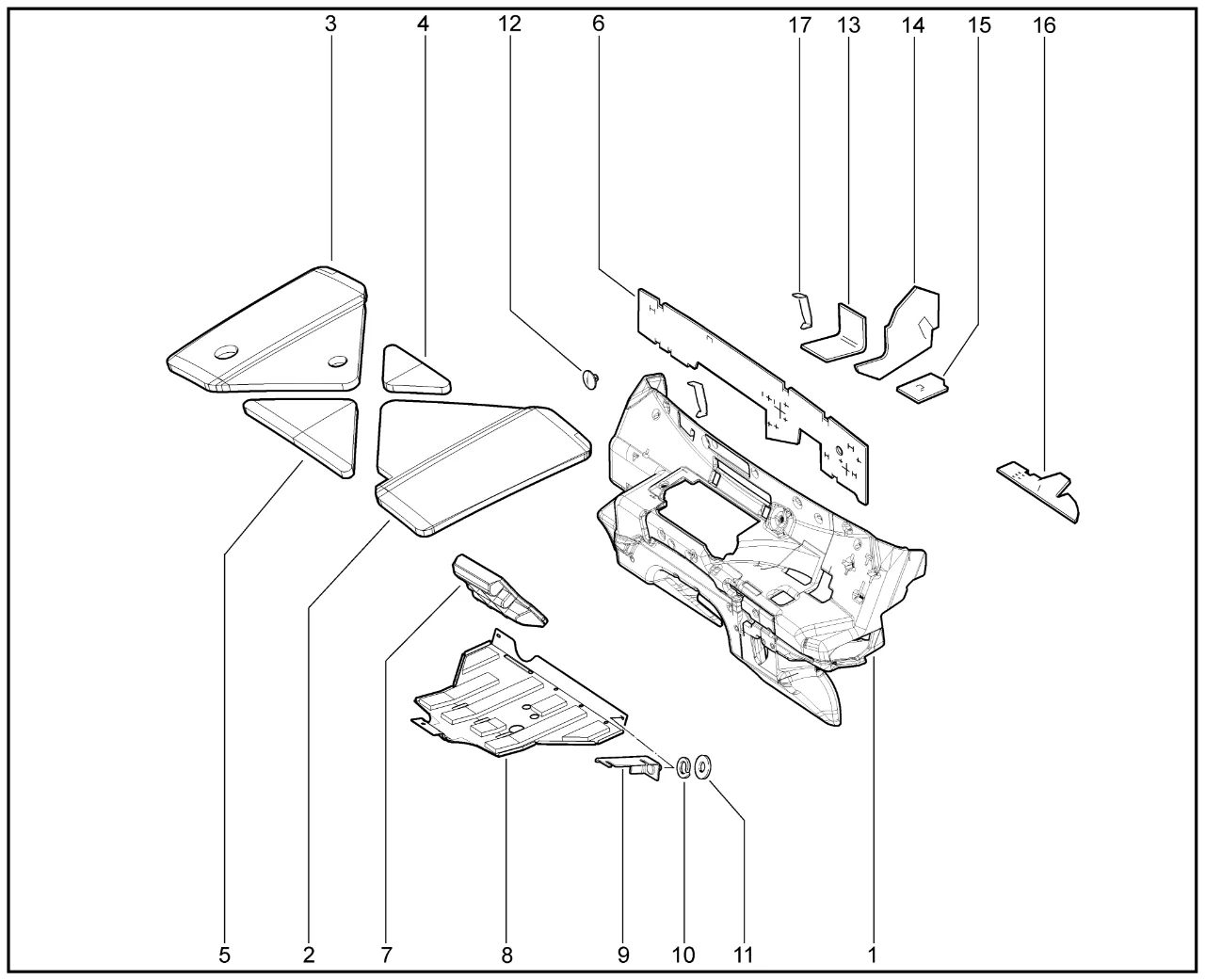 3
4
12
6
17
13
14
15
16

5
2
7
8
9
10
11
1